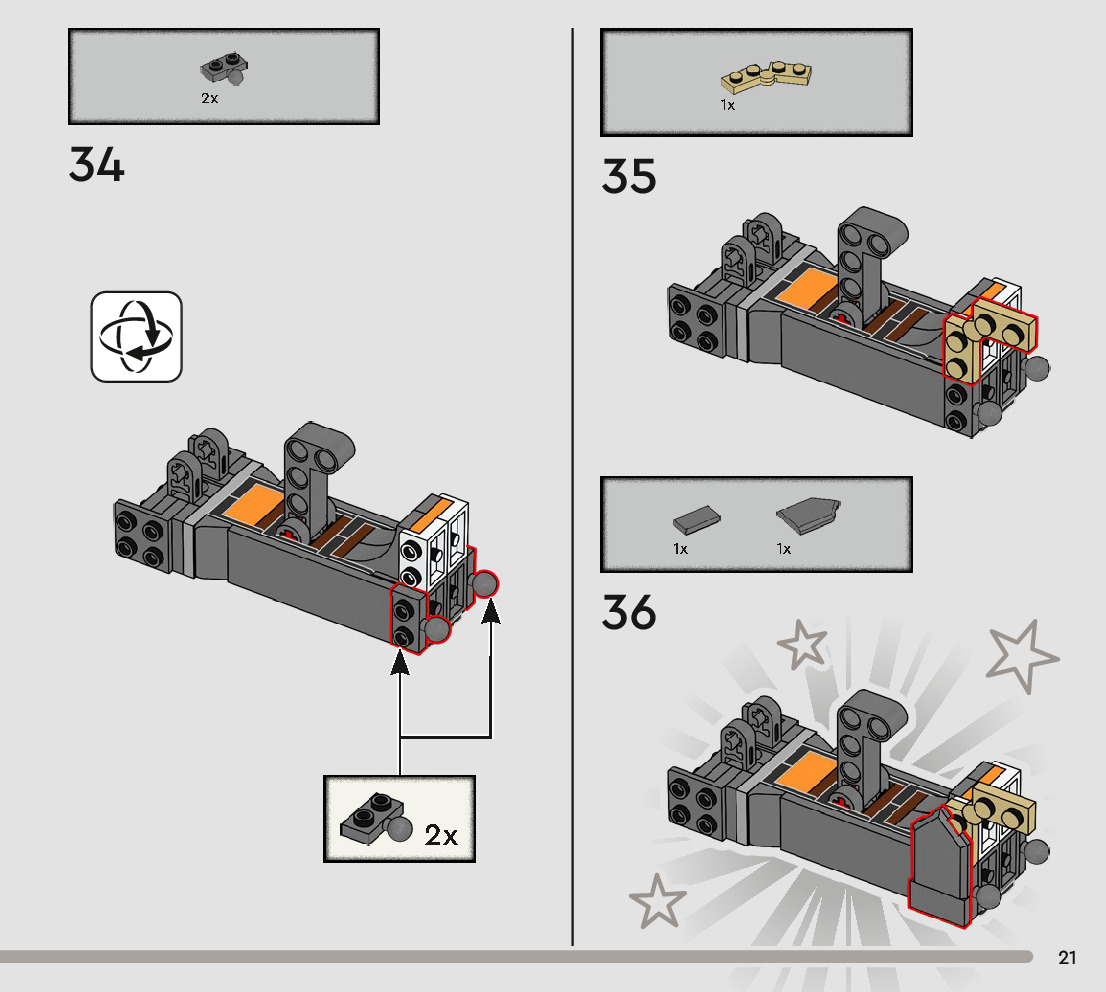 2x

34

2x

1x

35

1x

1x

36

21