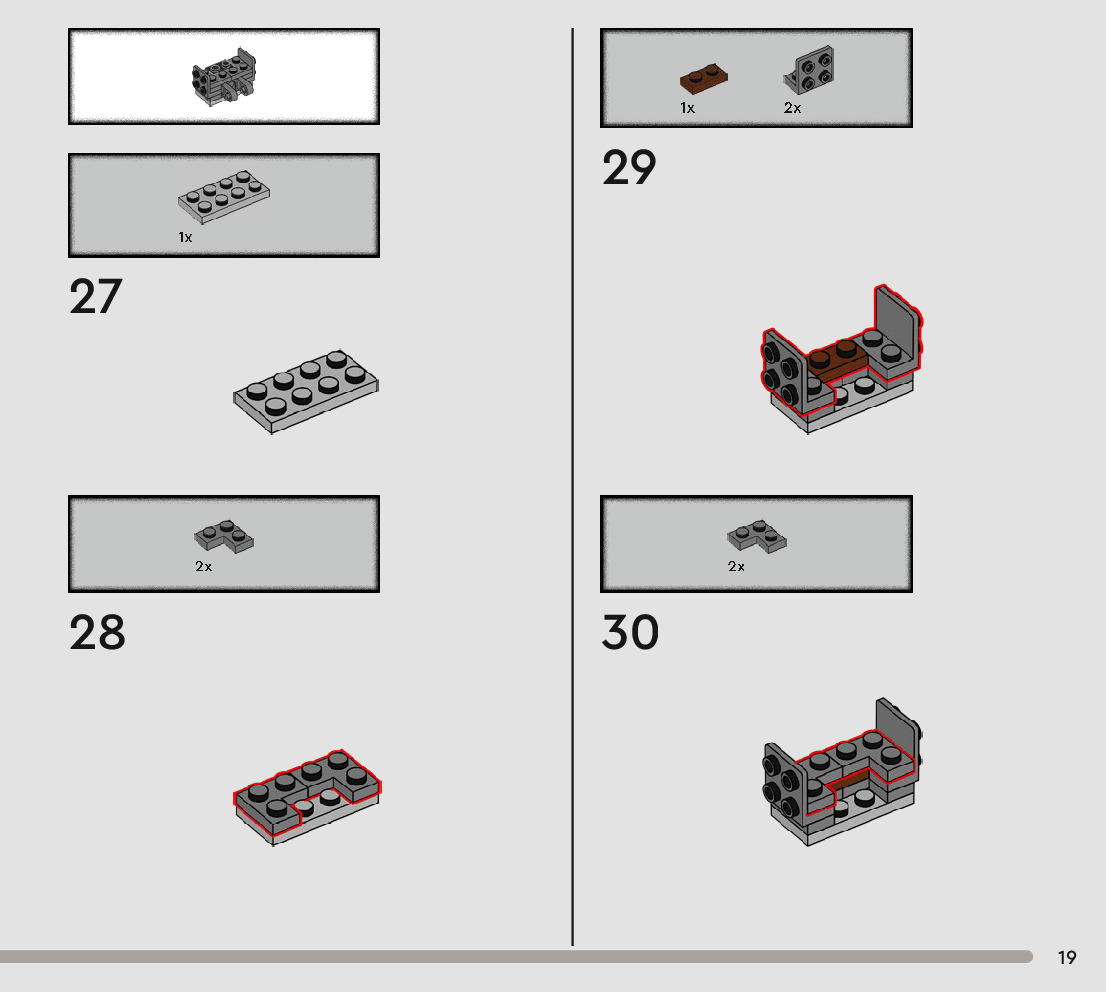 1x

27

2x

28

1x 2x

29

2x

30

19