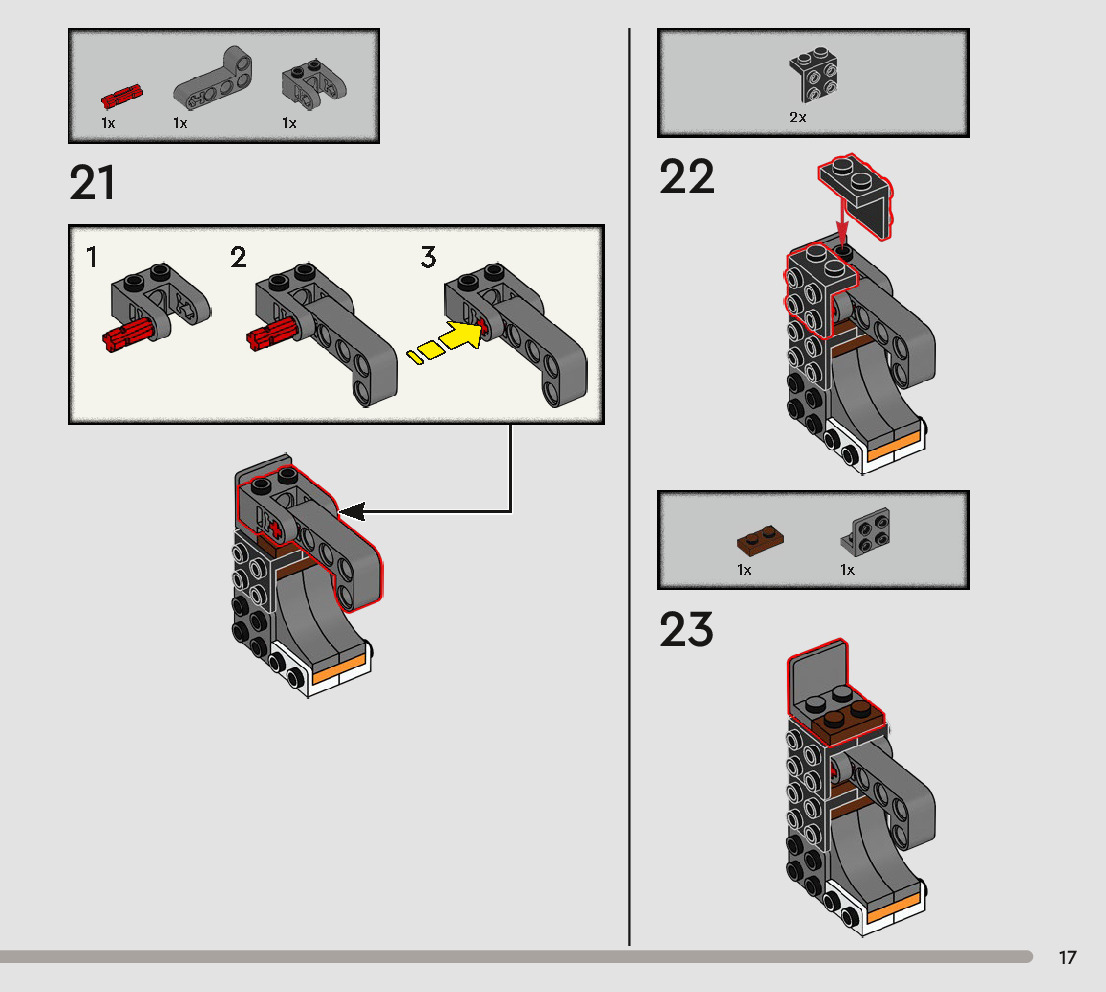 1x 1x 1x

21

1 2 3

2x

22

1x 1x

23

17