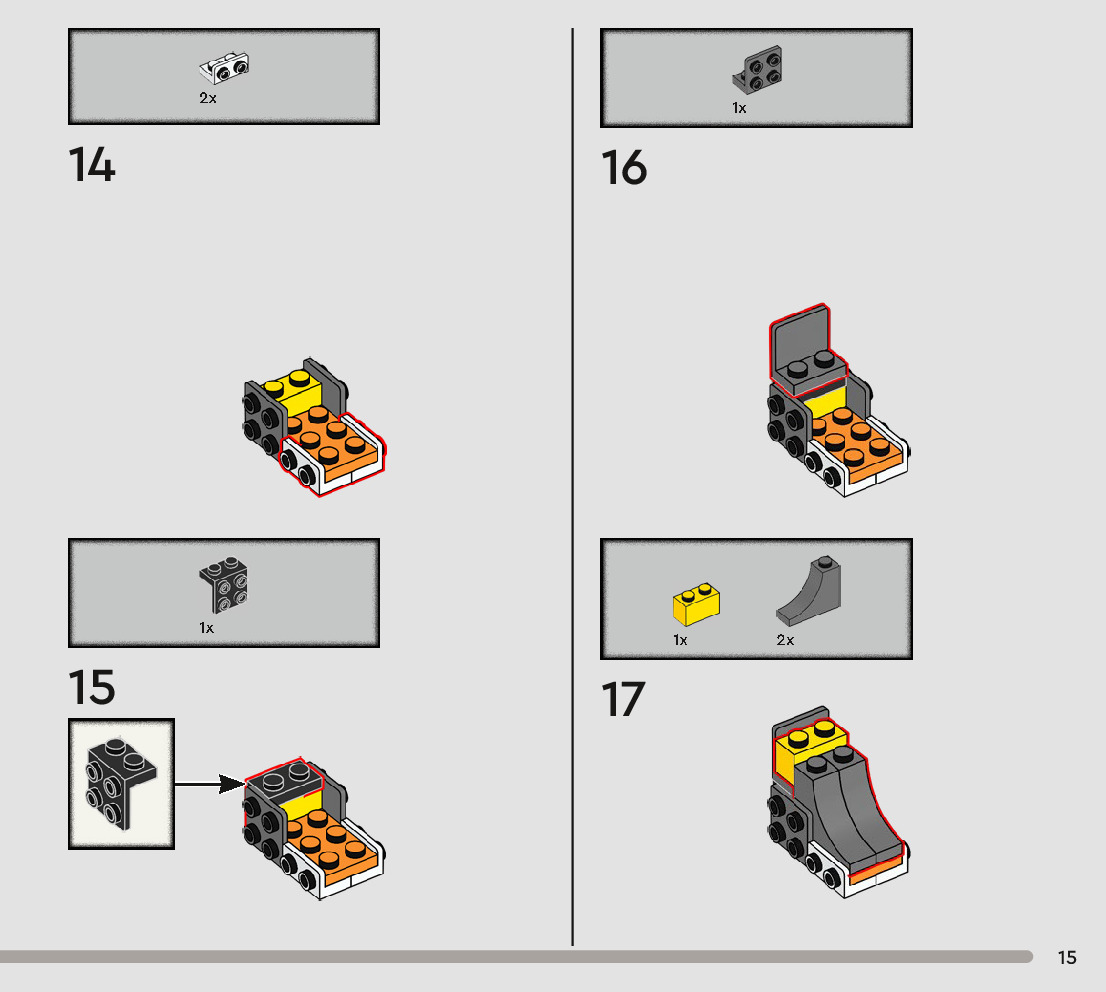 2x

14

1x

15

1x

16

1x

2x

17

15