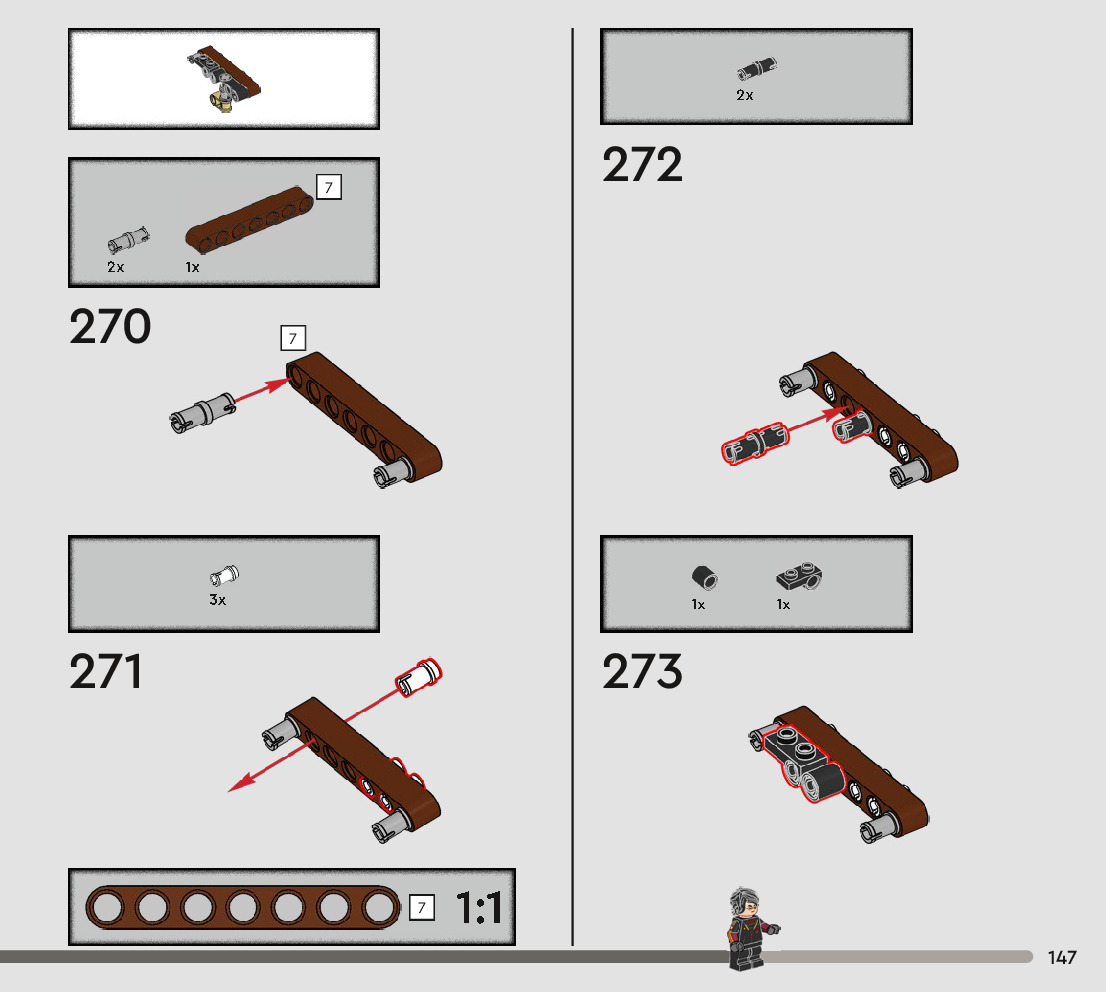 7

2x

1x

270

7

3x

271

7

1:1

2x

272

1x

1x

273

147