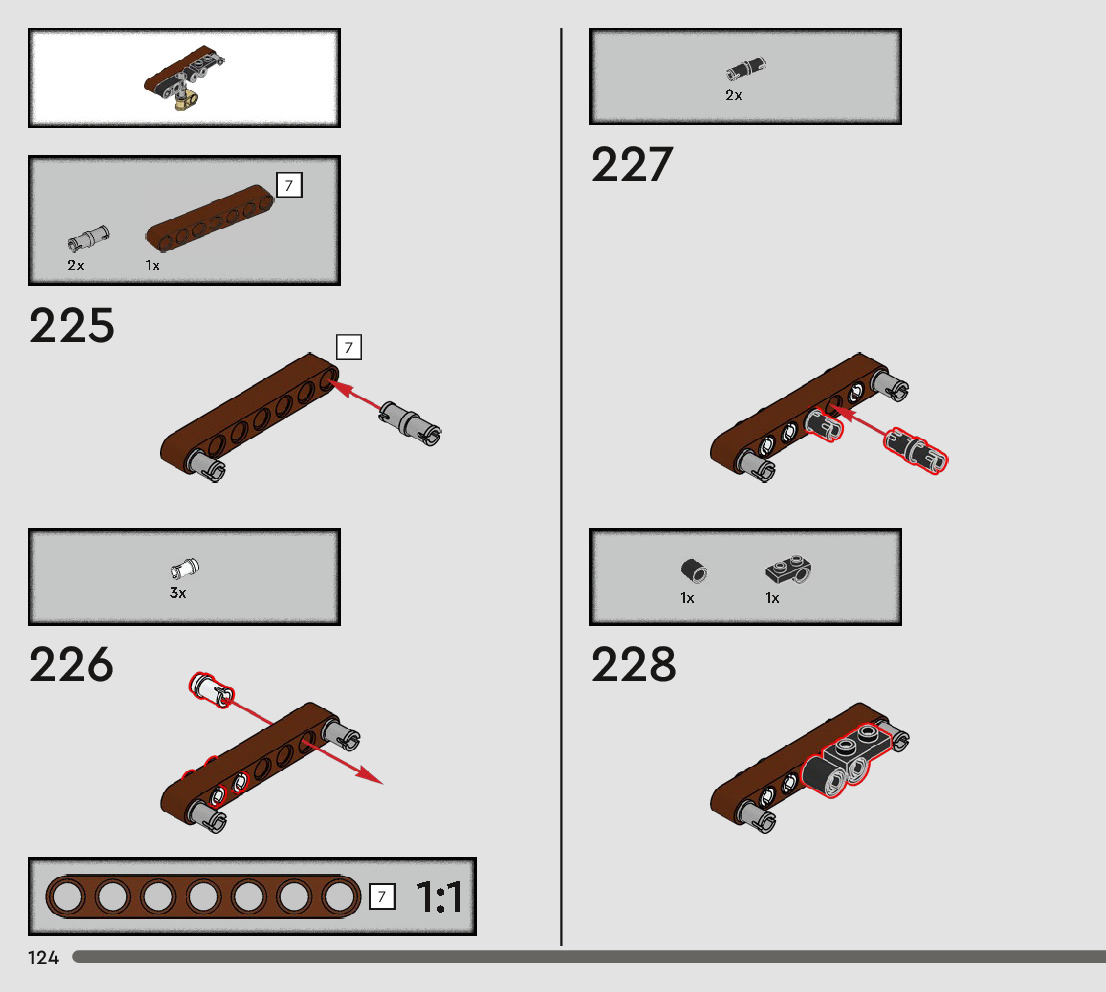 7

2x

1x

225

7

3x

226

7

1:1

124

2x

227

1x

1x

228