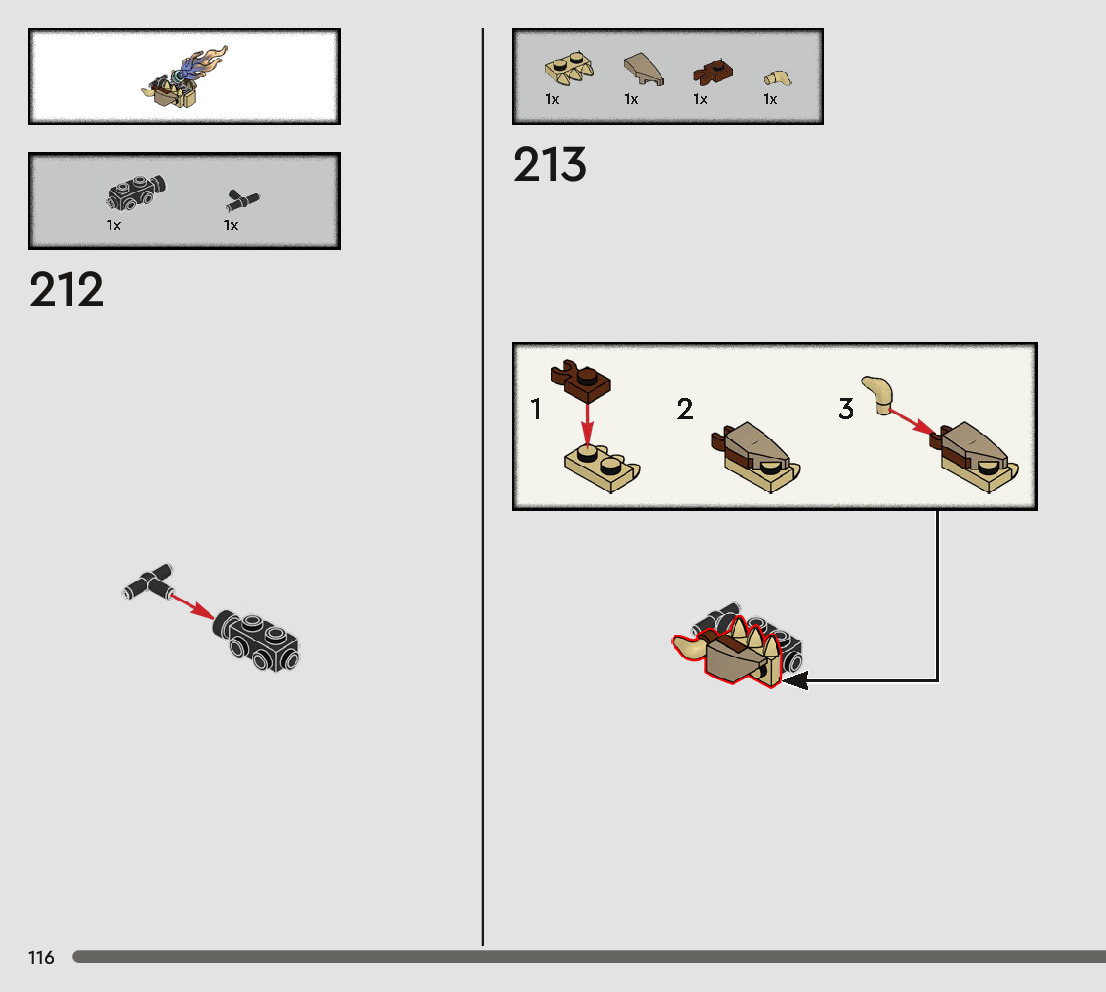 1x 1x

212

1x 1x 1x 1x

213

1 2 3

116