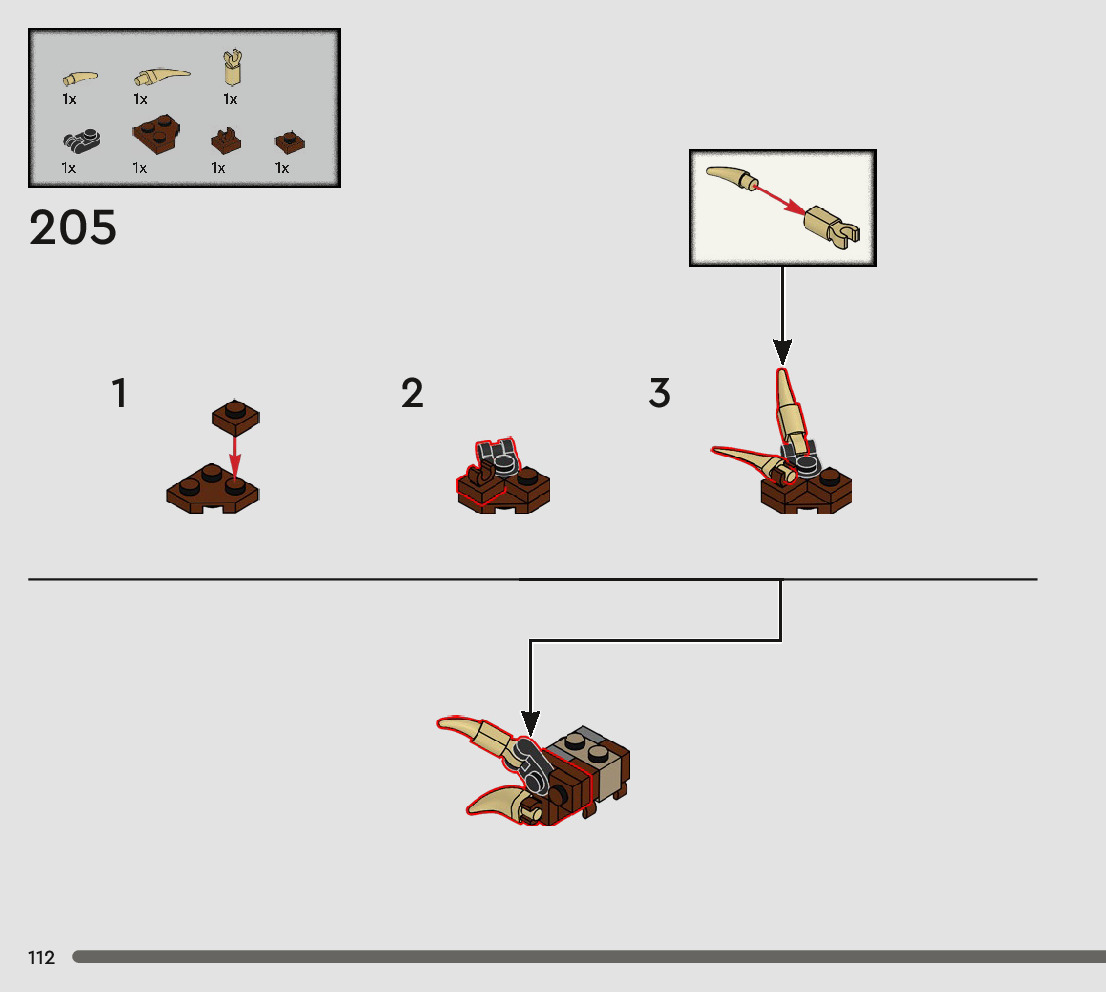 1x 1x 1x

1x 1x 1x 1x

205

1

2

3

112