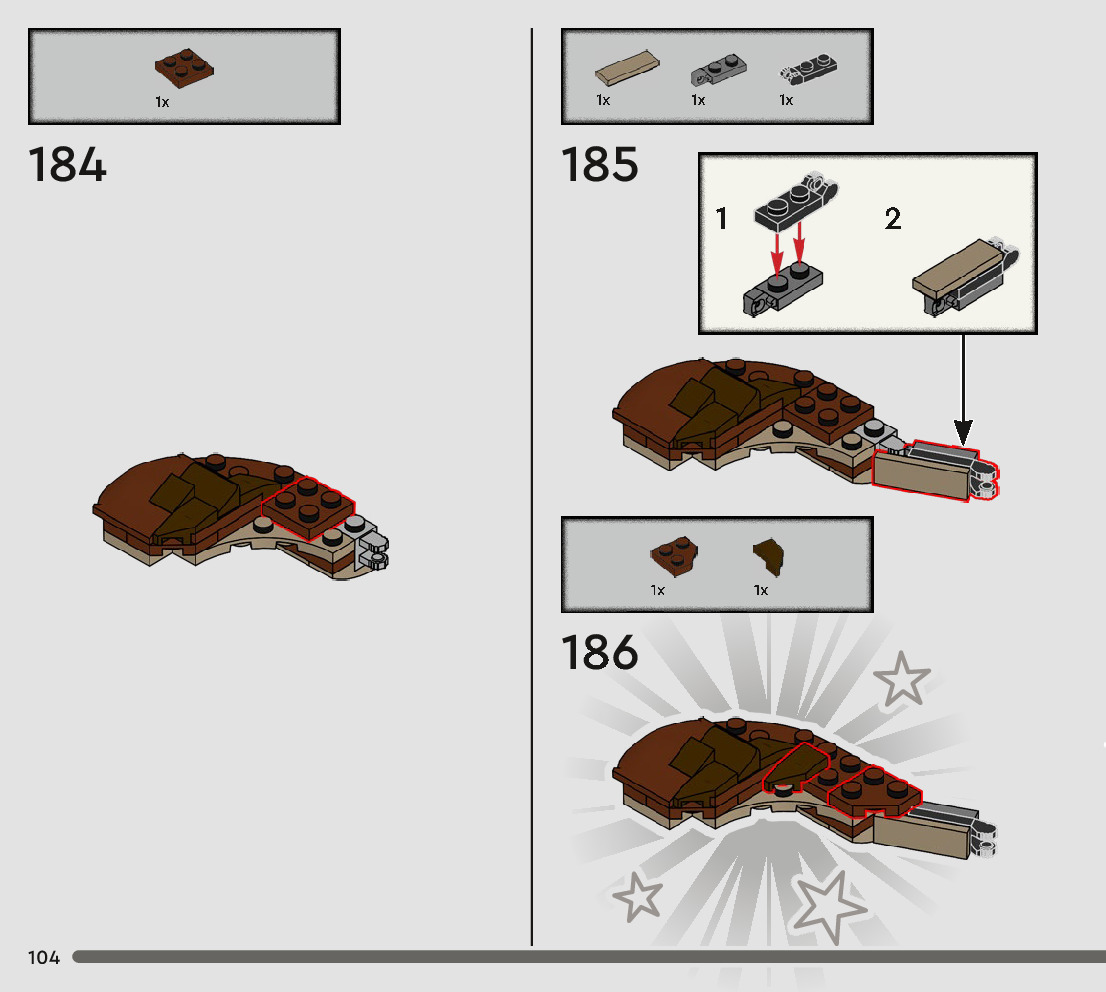 1x

184

1x 1x 1x

185

1

2

1x 1x

186

104