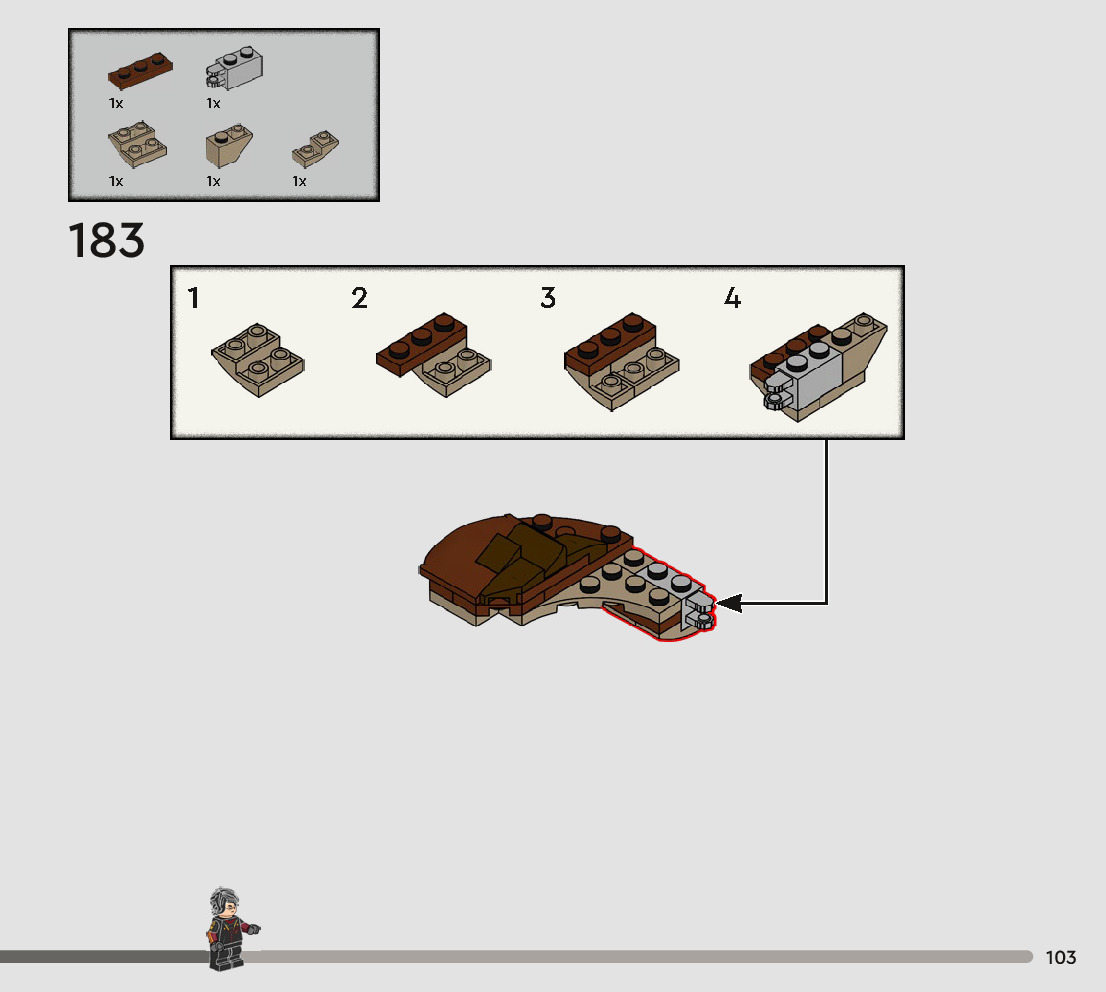 1x 1x
1x 1x 1x

183

1 2 3 4

103