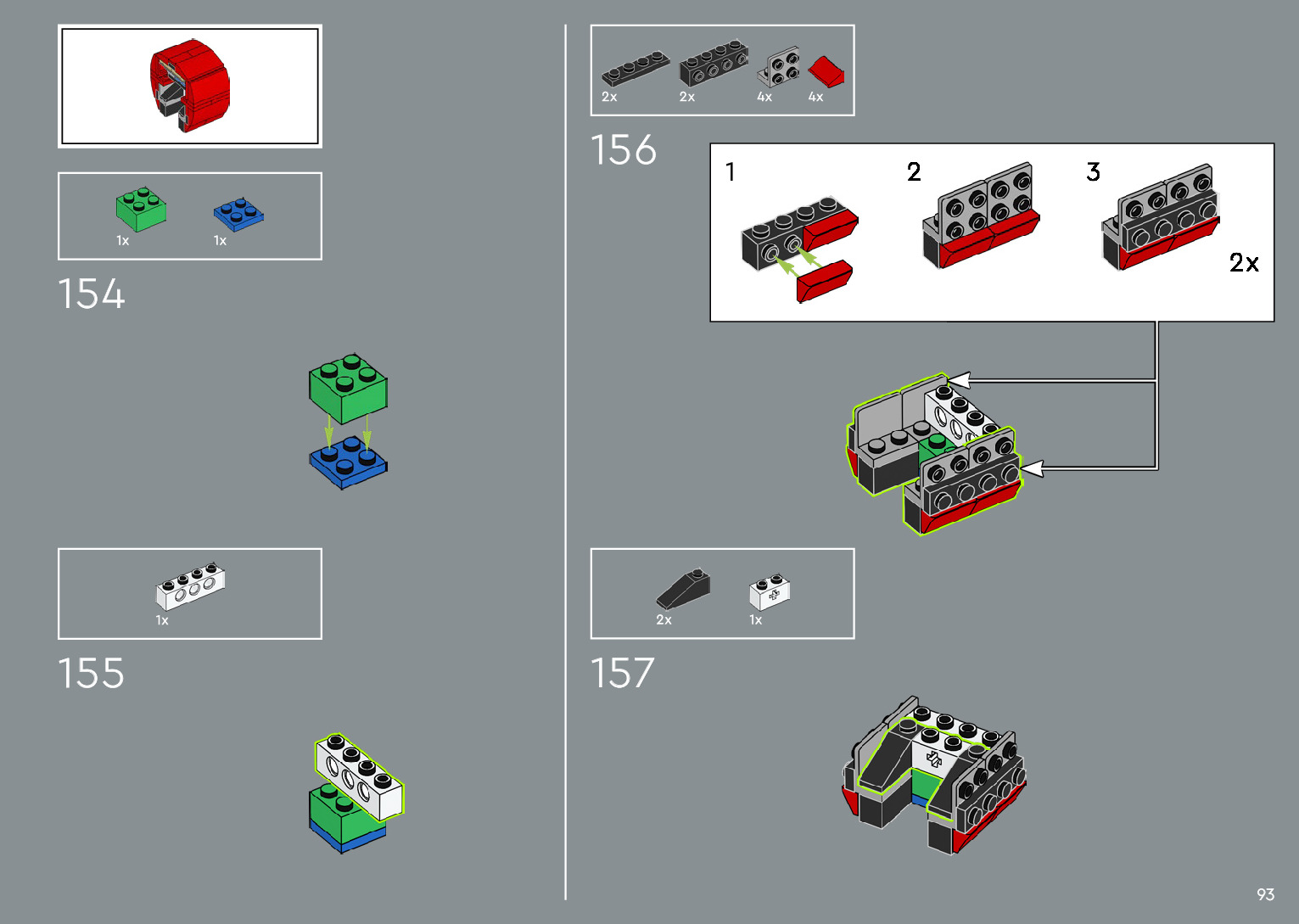 1x 1x

154

1x

155

2x 2x 4x 4x

156

1

2

3

2x

2x 1x

157

93