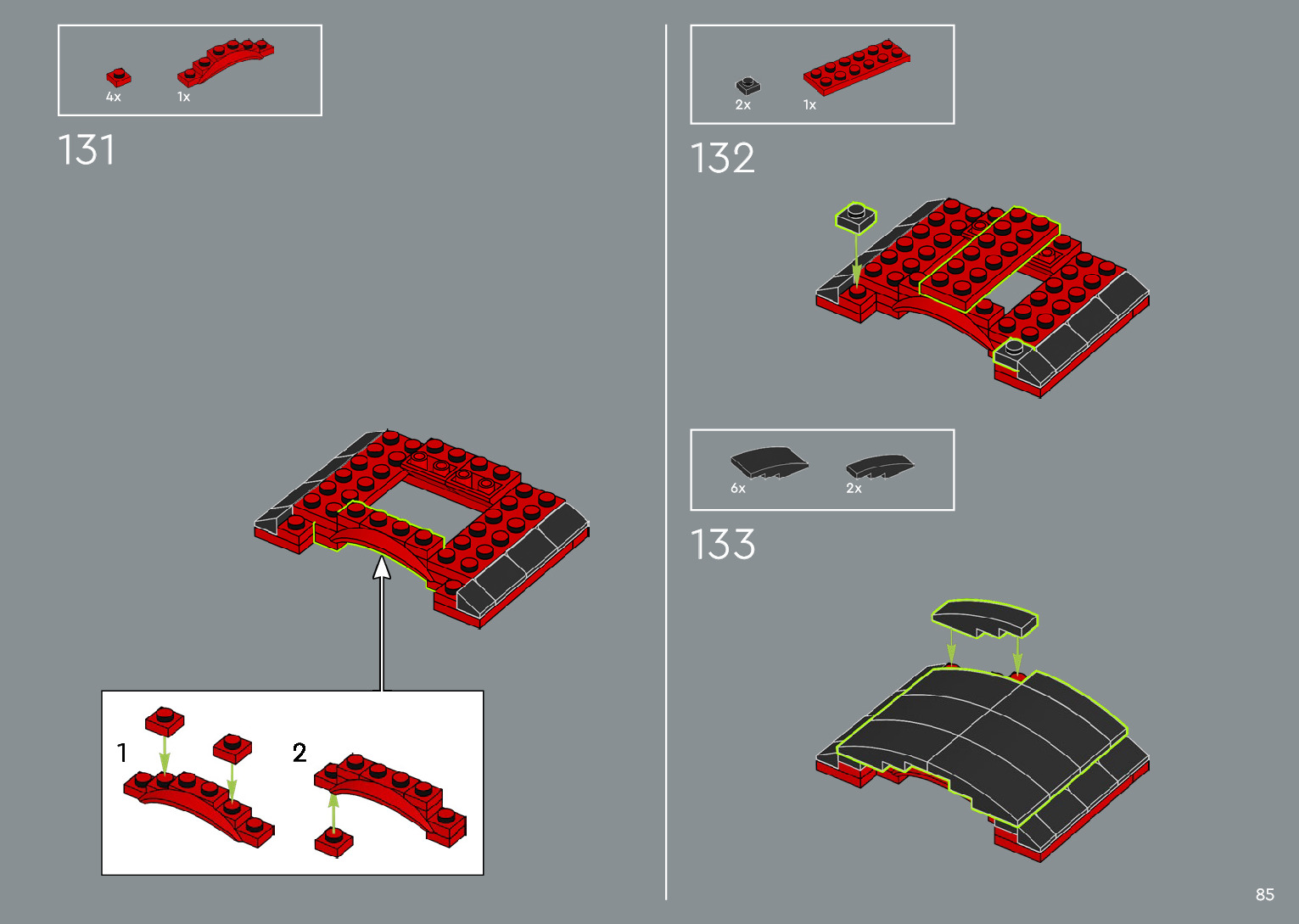 4x 1x

131

1 2

2x 1x

132

6x 2x

133

85