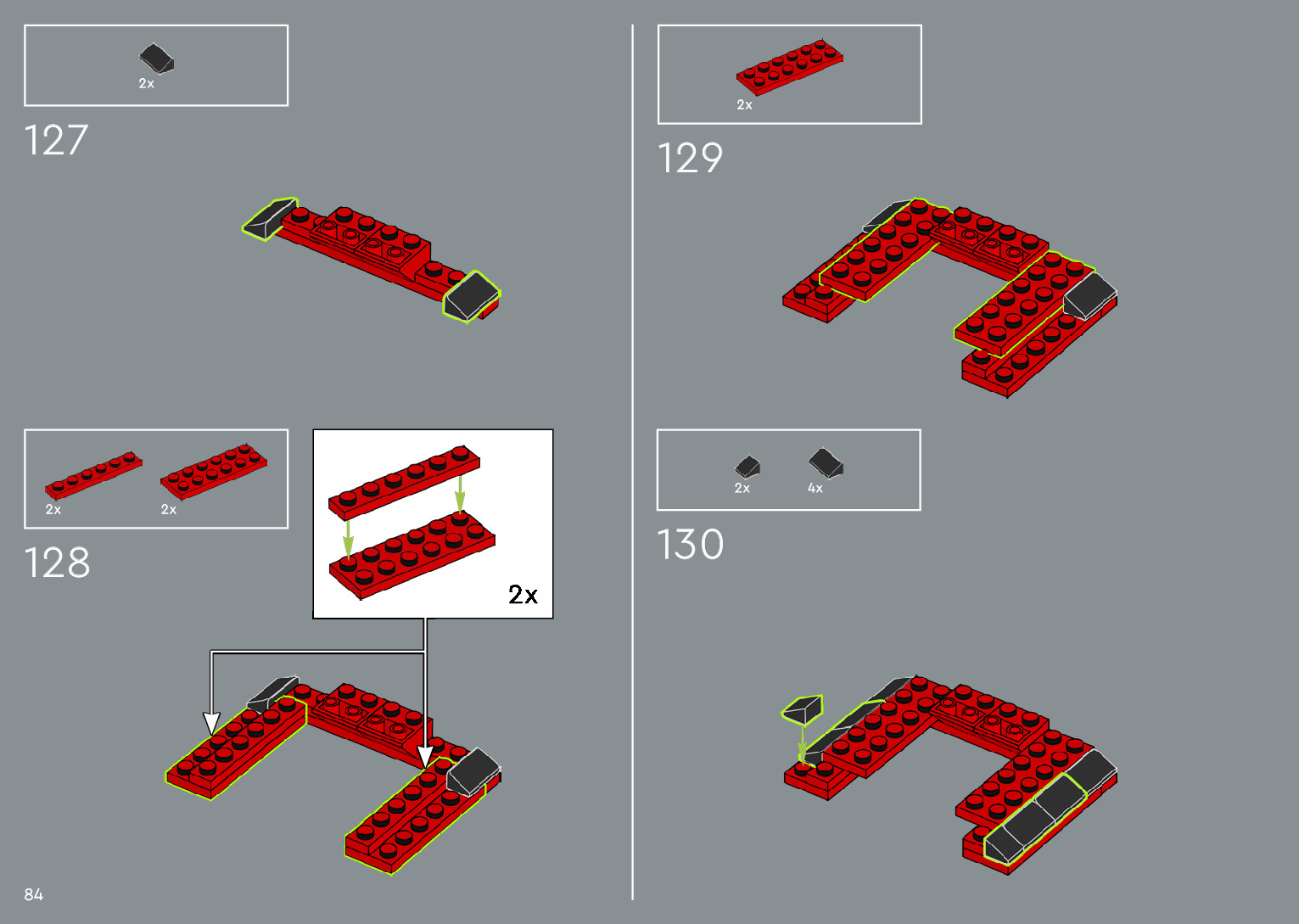 2x
127

2x
2x
128
2x

84

2x
129

2x
4x
130