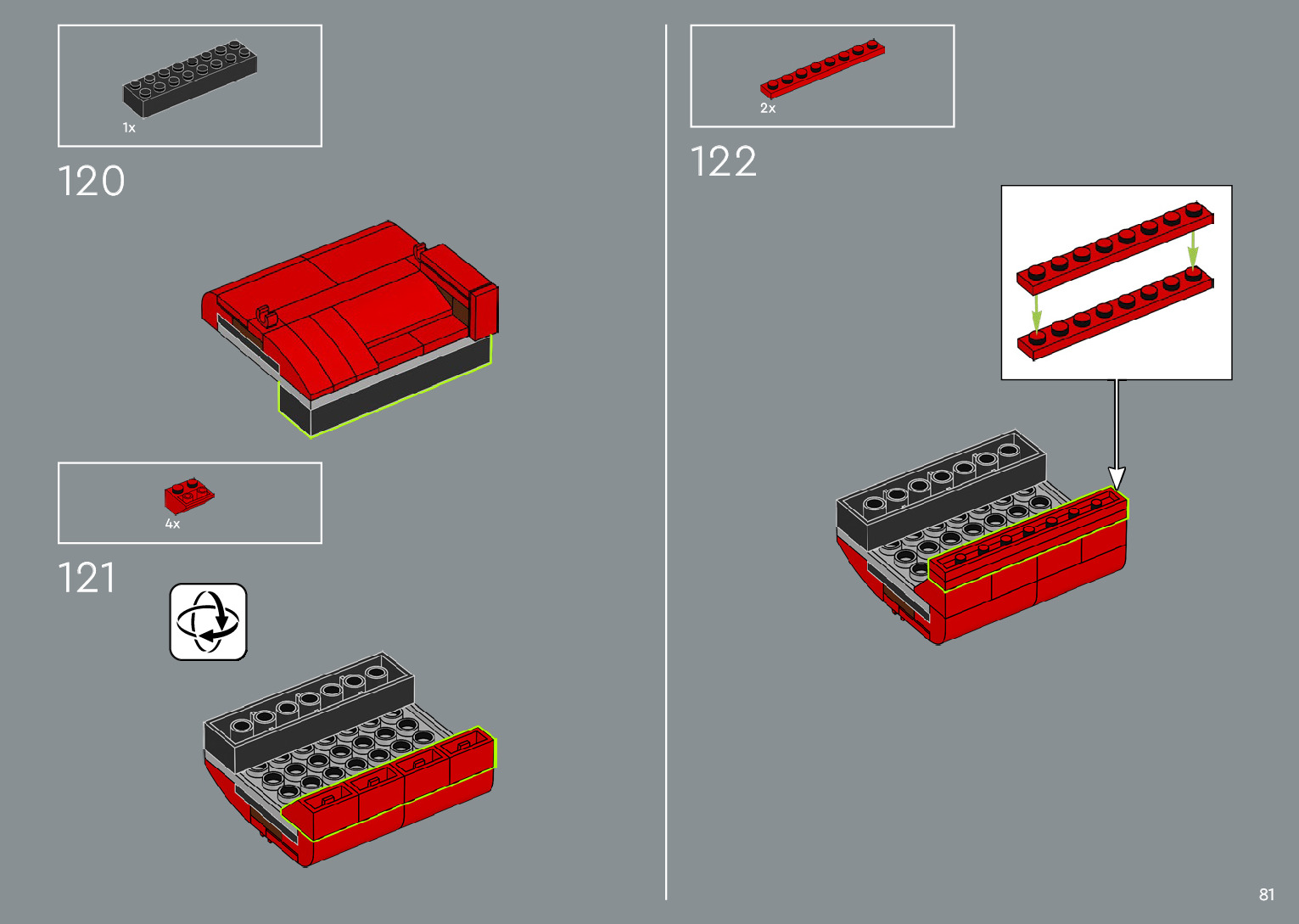 1x

120

4x

121

2x

122

81