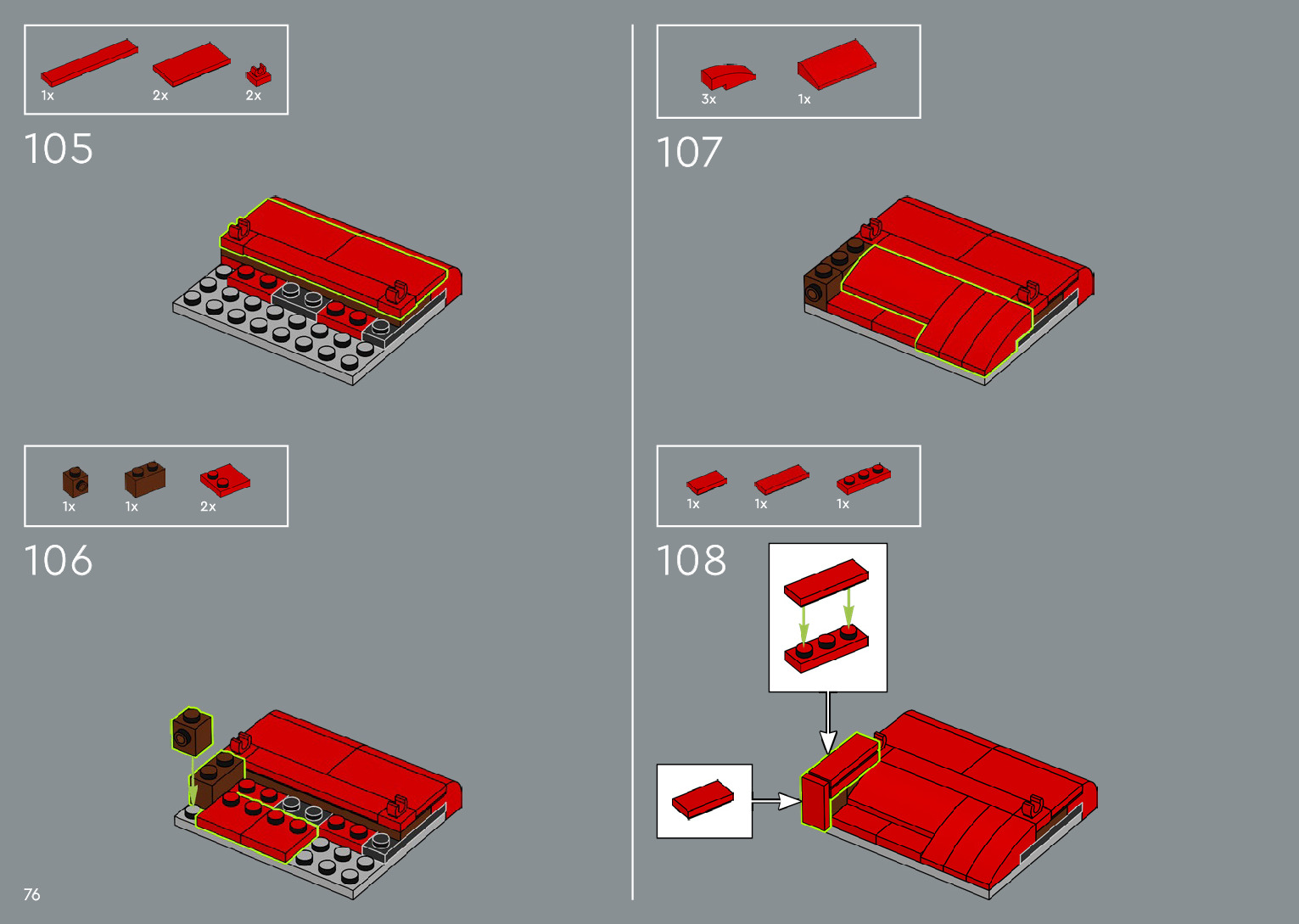 1x 2x 2x

105

1x 1x 2x

106

76

3x 1x

107

1x 1x 1x

108