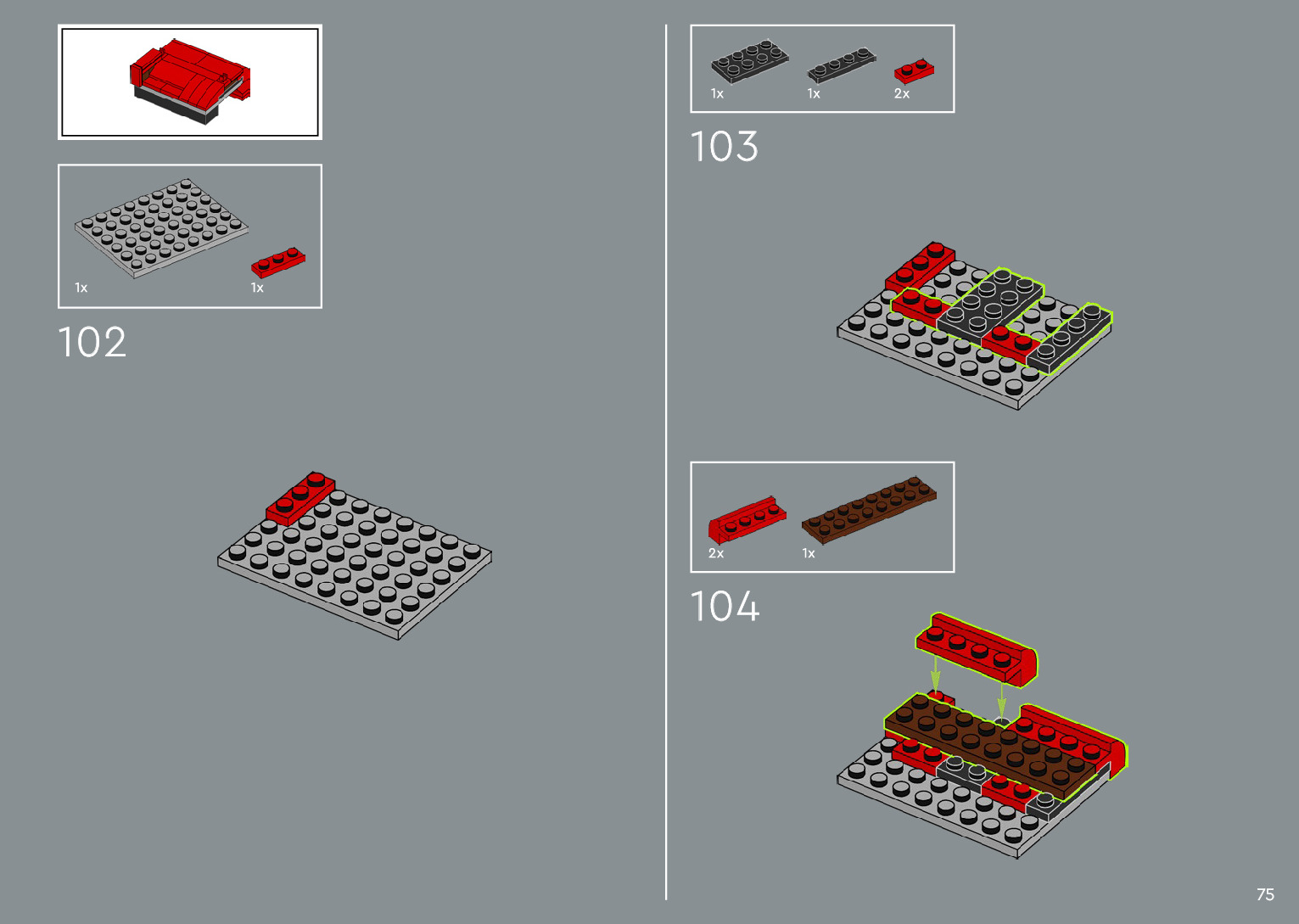 1x 1x

102

1x 1x 2x

103

2x 1x

104

75