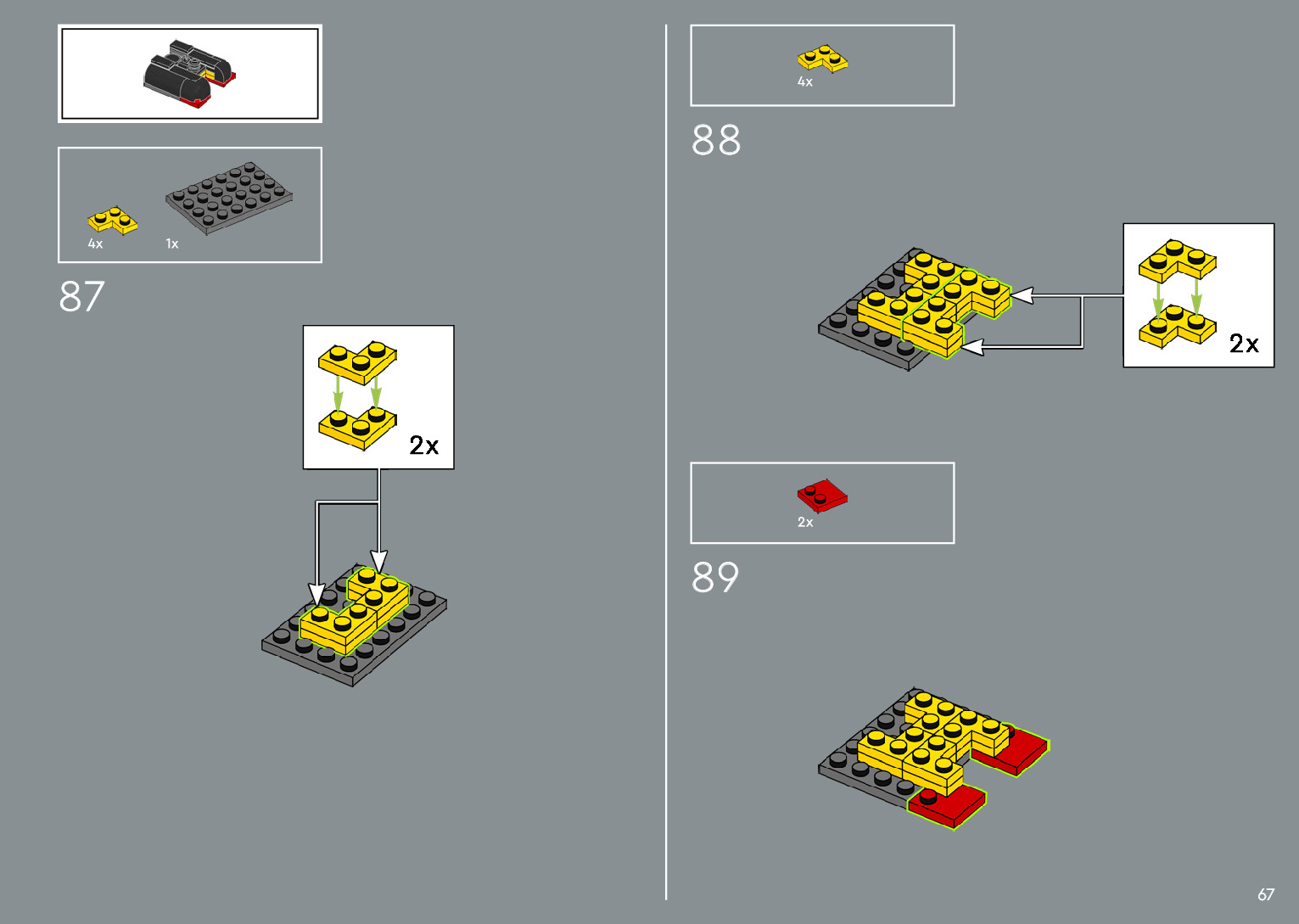 4x
1x
87
2x
4x
88
2x
2x
89
67