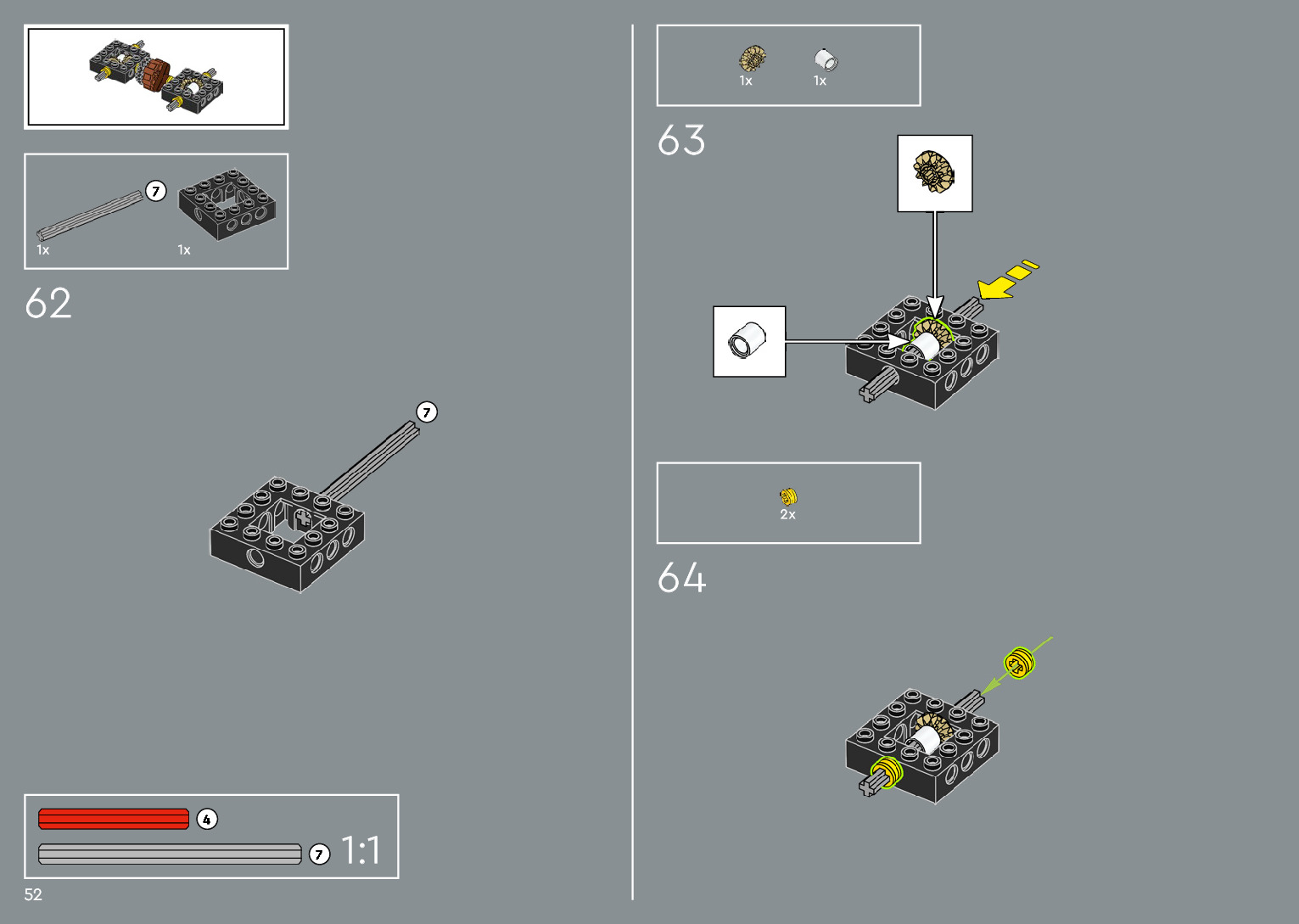 7

1x

1x

62

7

4

7

1:1

52

1x

1x

63

2x

64