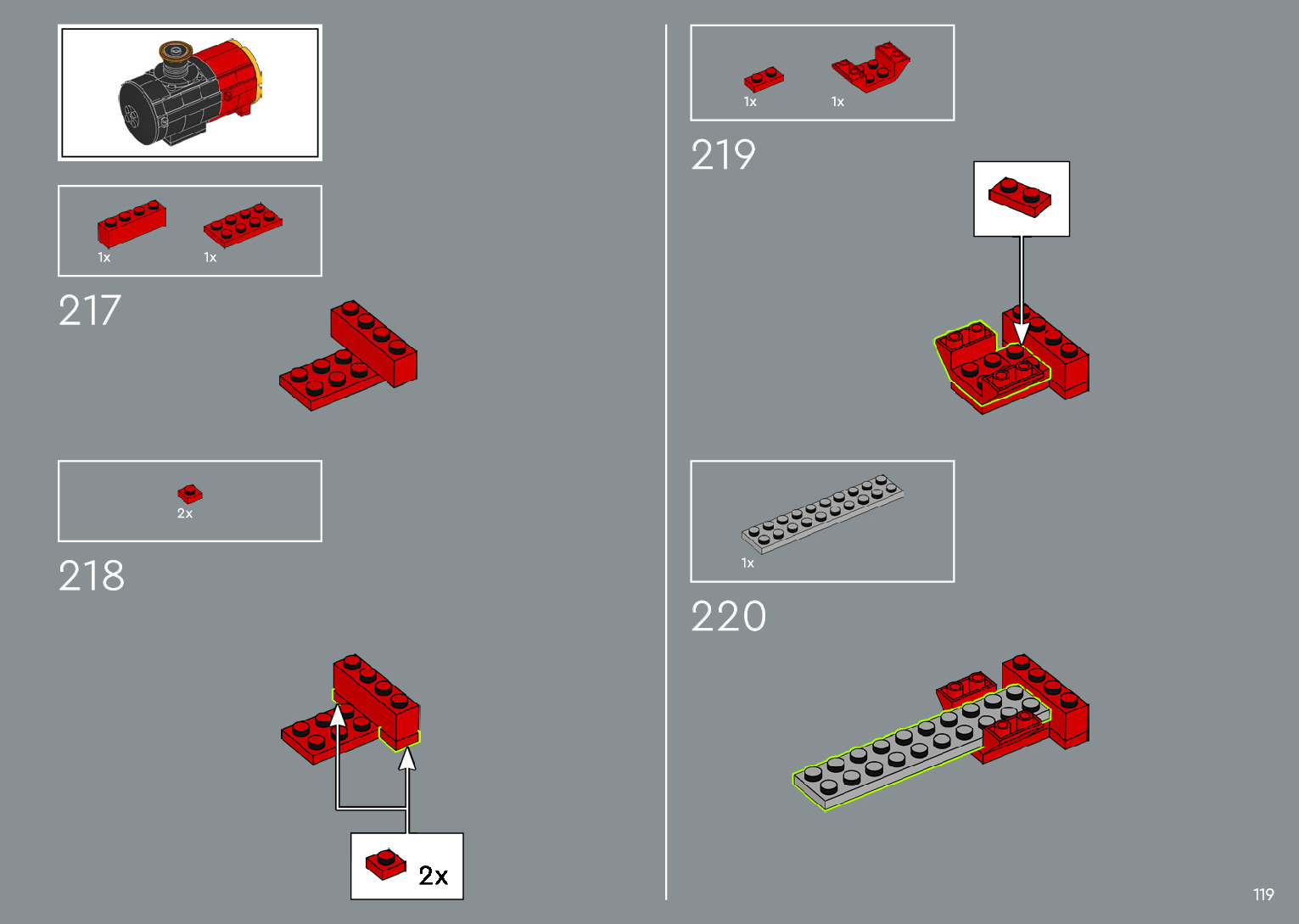 1x 1x

217

2x

218

2x

1x 1x

219

1x

220

119