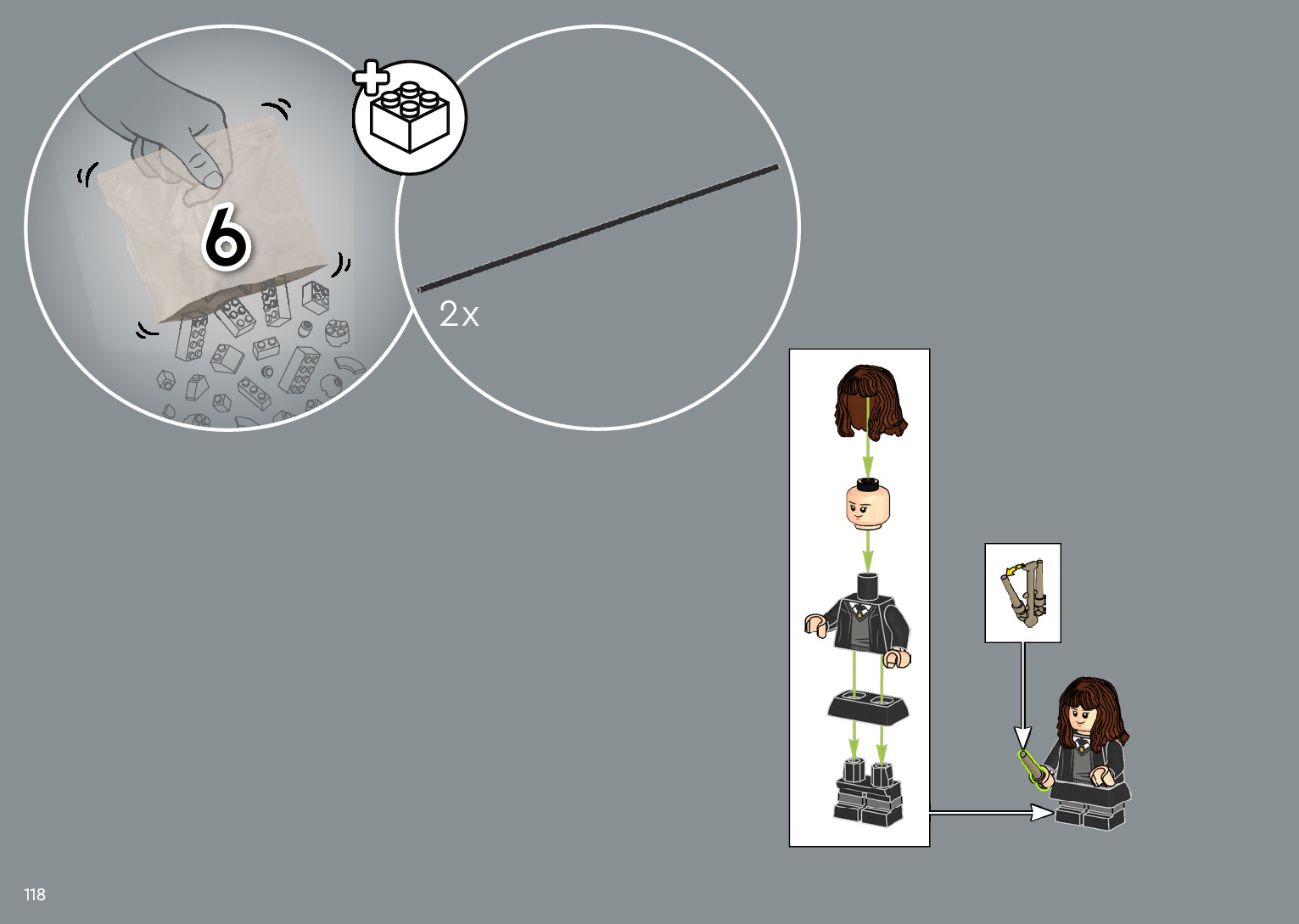 6

2x

118