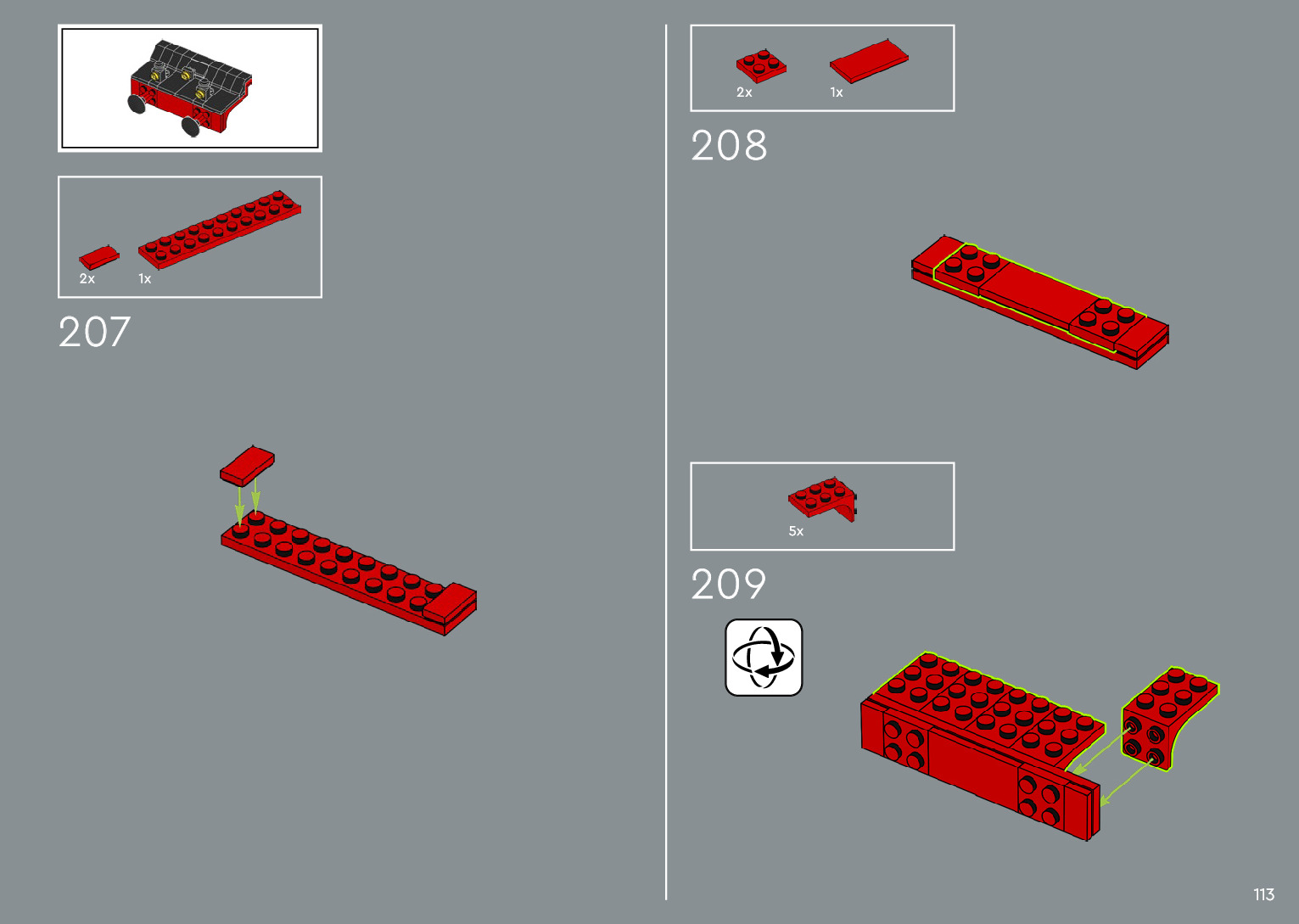 2x
1x

207

2x
1x

208

5x

209

113