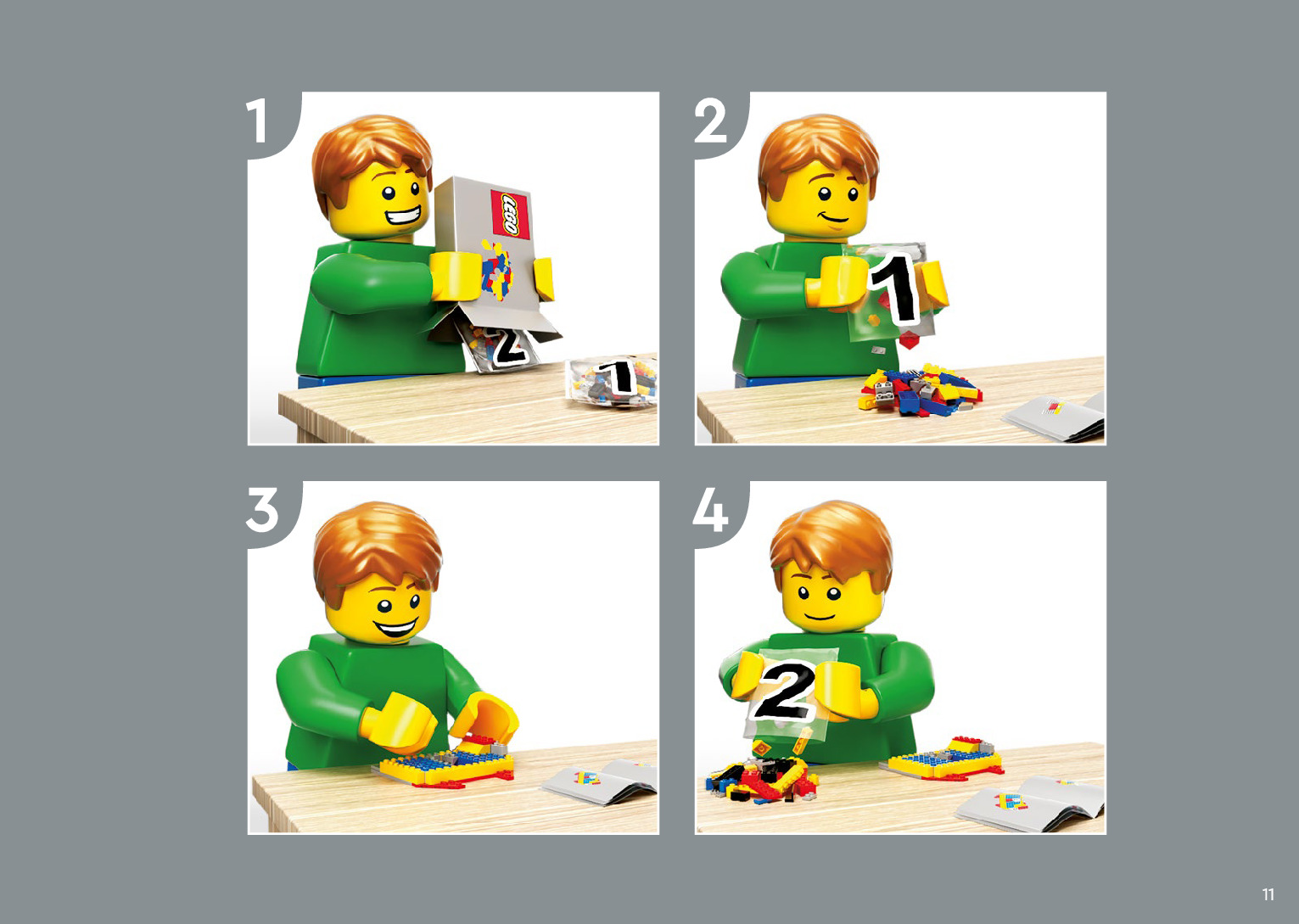 1

LEGO

2

1

2

1

3

4

2

11