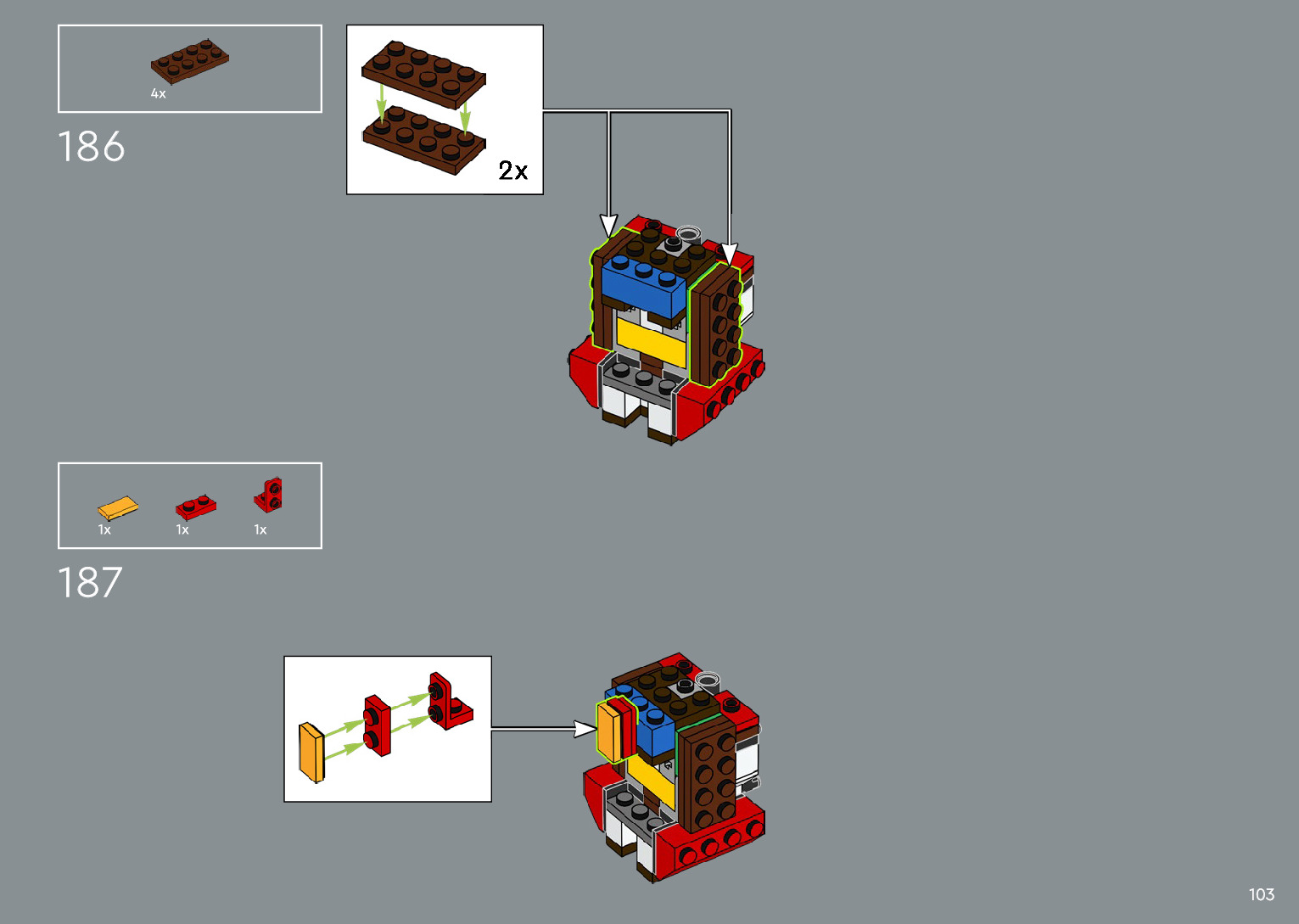 4x

186

2x

1x 1x 1x

187

103