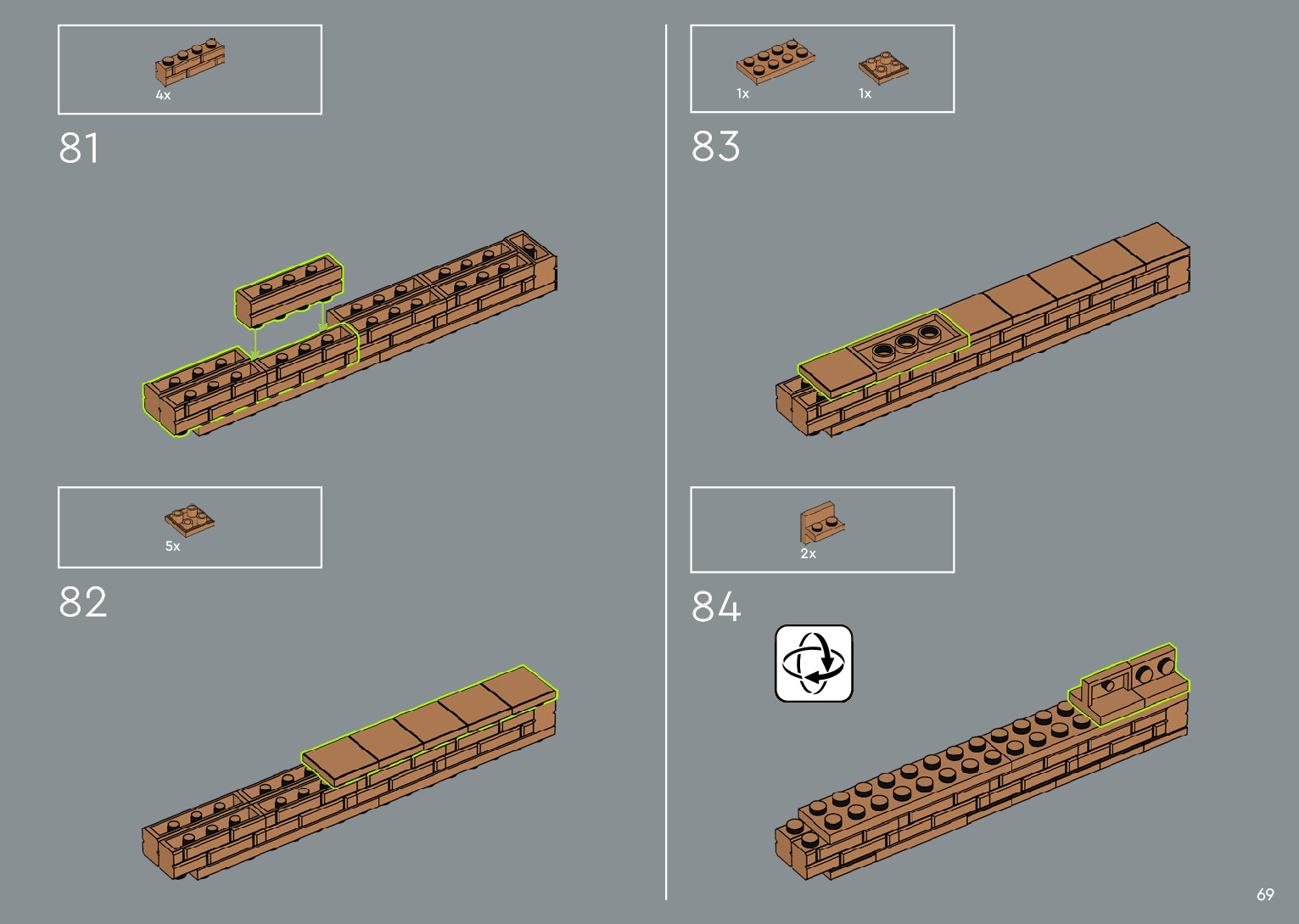 4x

81

5x

82

1x

1x

83

2x

84

69