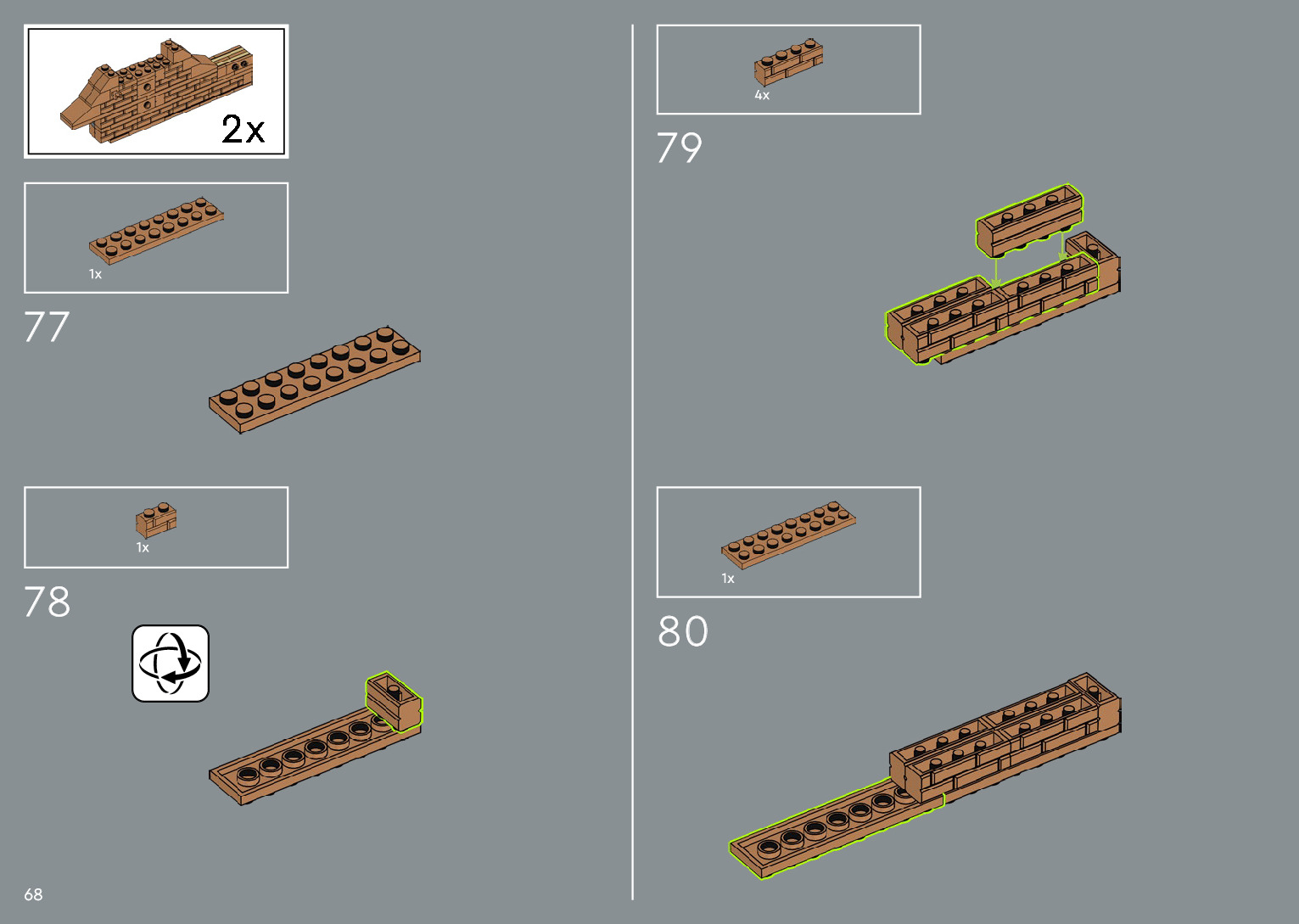 2x

1x

77

1x

78

68

4x

79

1x

80