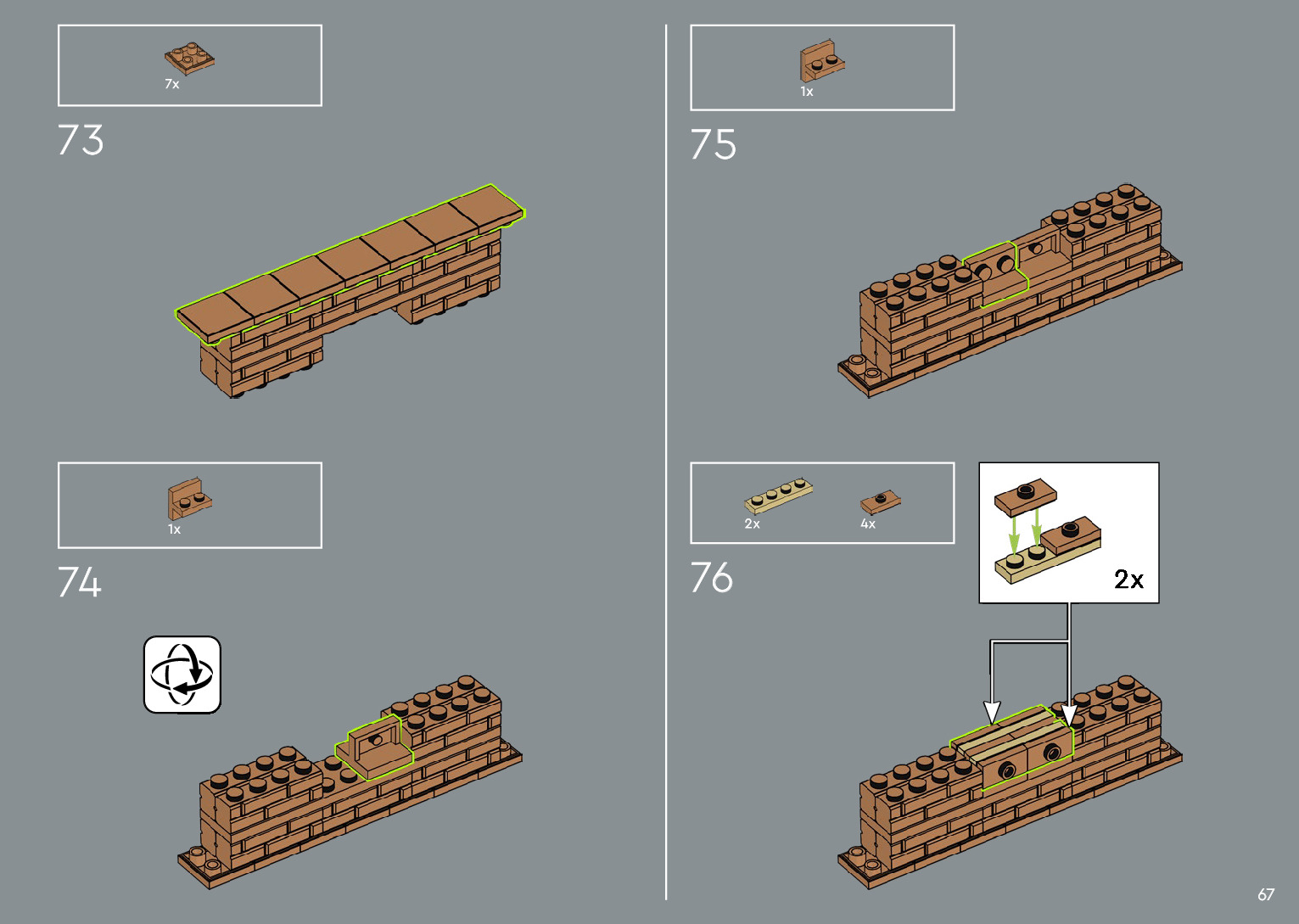 7x

73

1x

74

1x

75

2x

4x

76

2x

67