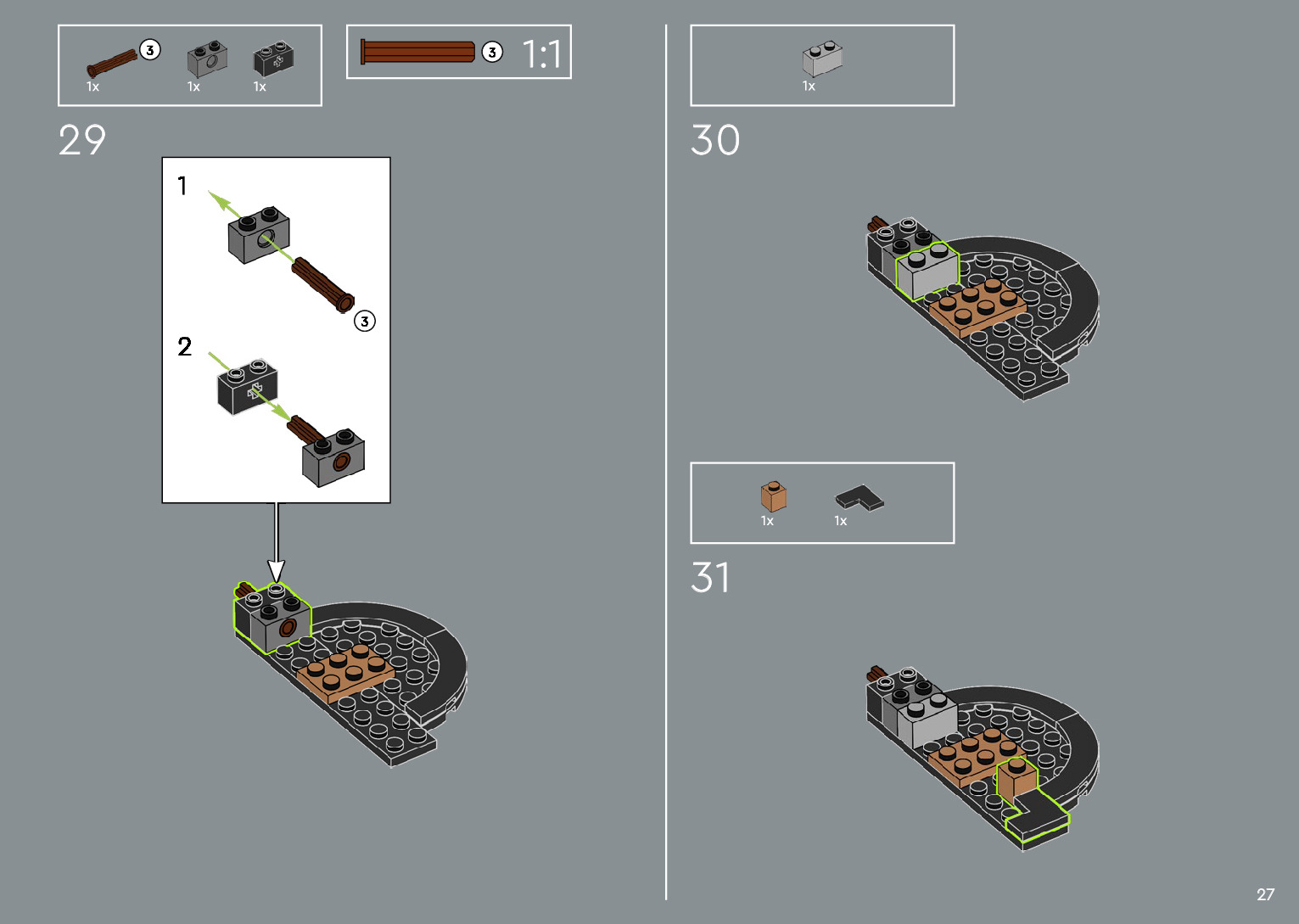 3
1x 1x 1x

3 1:1

29

1

3

2

1x

30

1x 1x

31

27