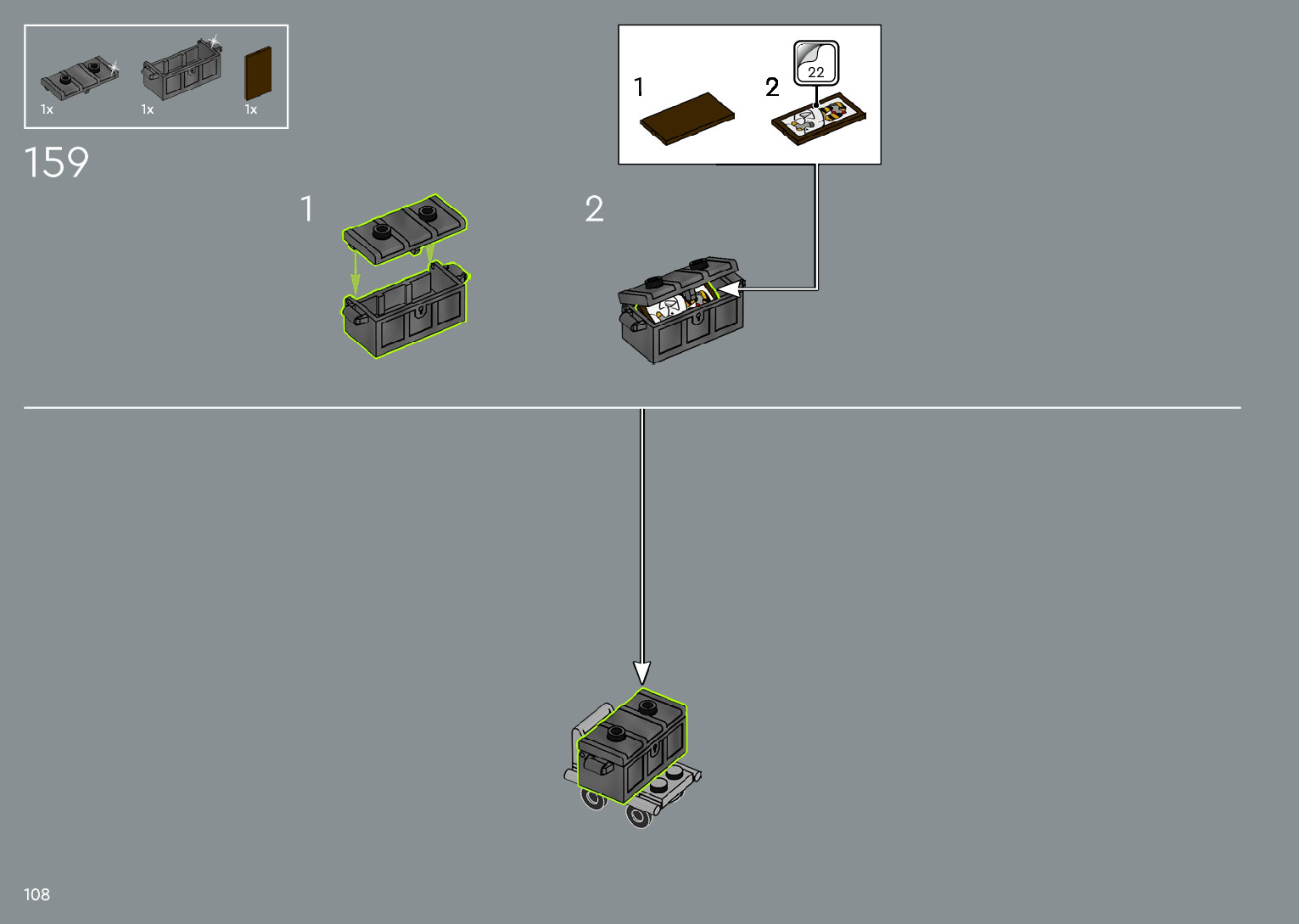 1x 1x 1x

159

1

2

1

2

22

108