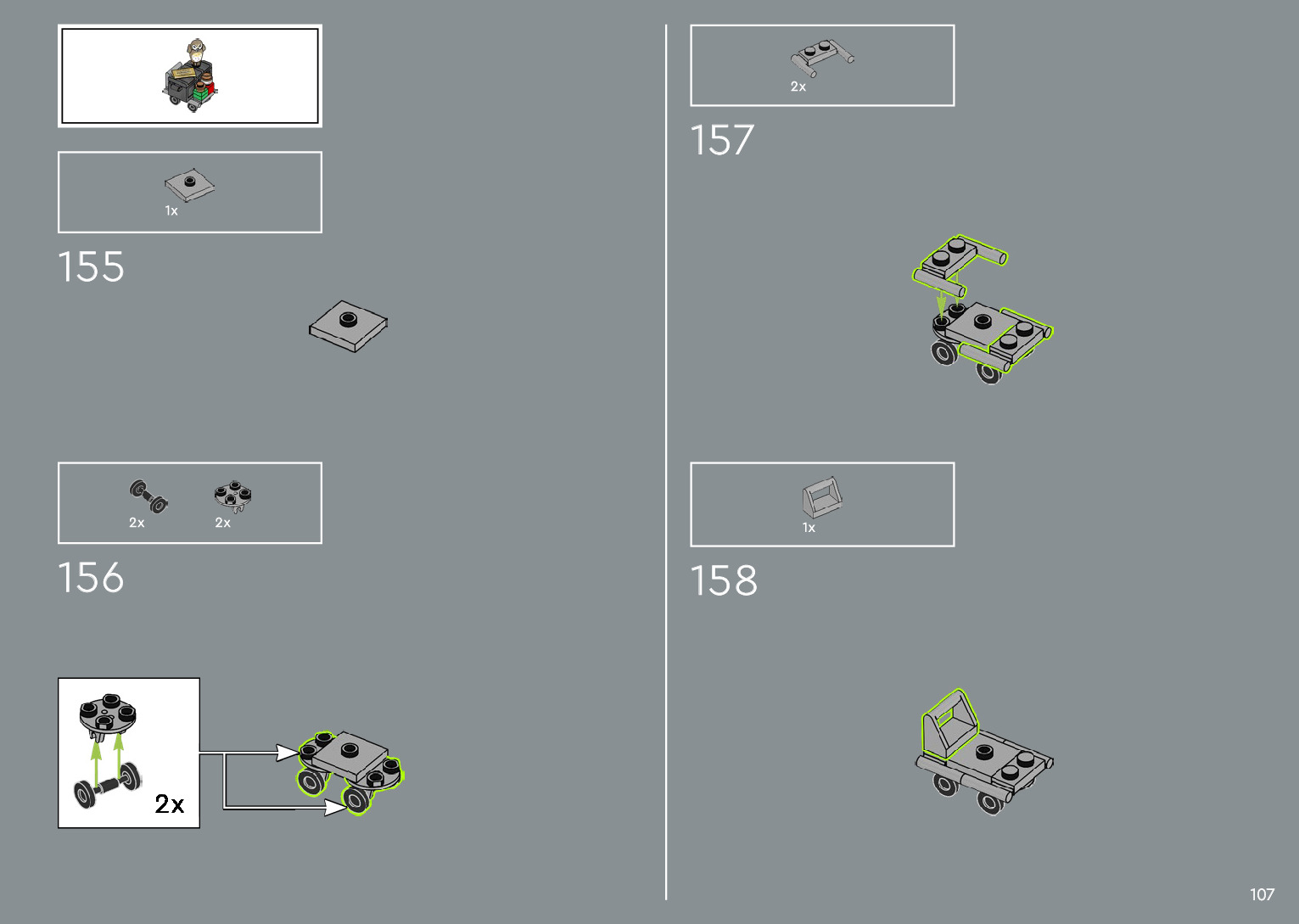 1x

155

2x 2x

156

2x

2x

157

1x

158

107