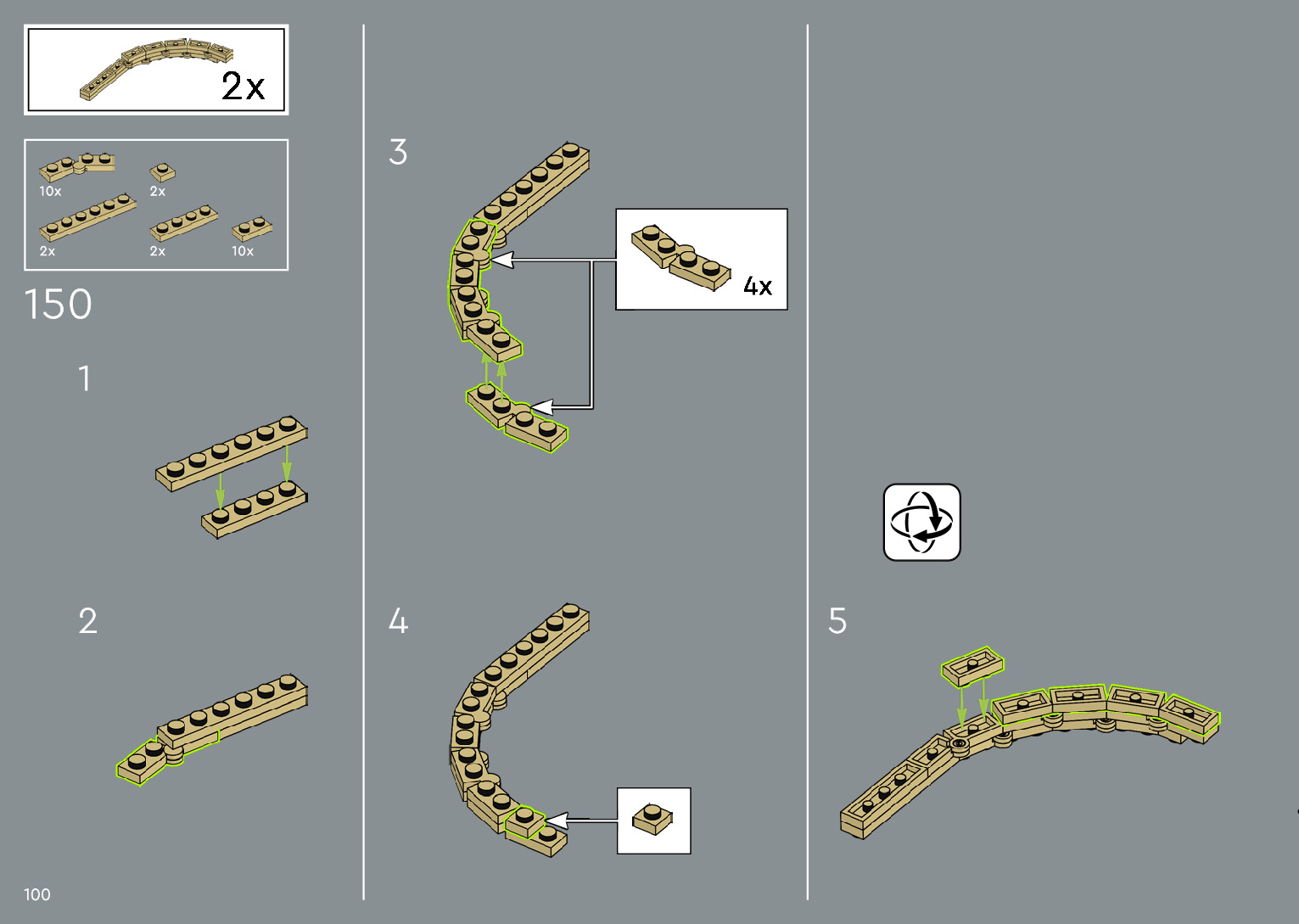 2x

10x
2x
2x
2x
10x

150

1

2

3

4x

4

5

100