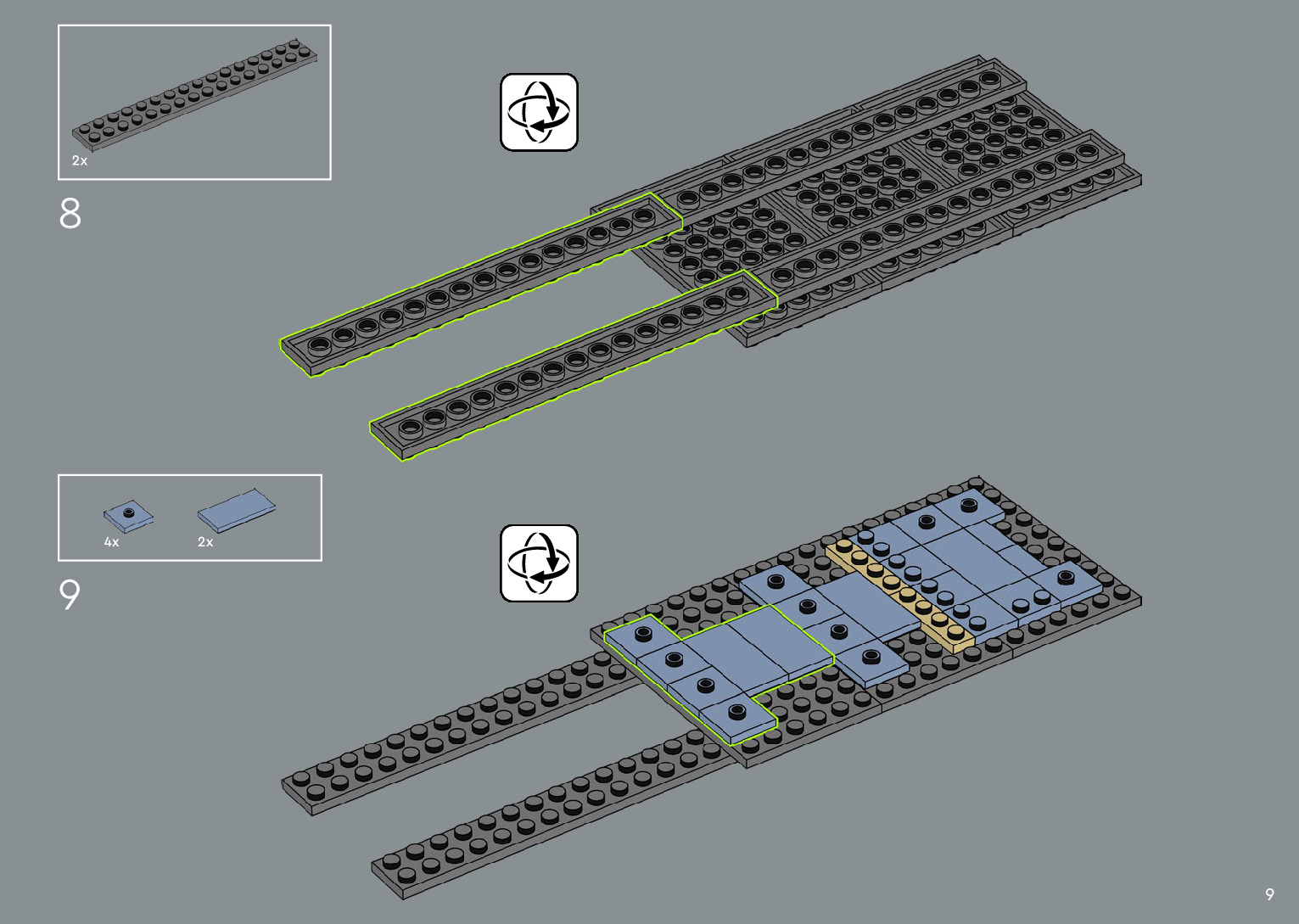 2x

8

4x 2x

9

9