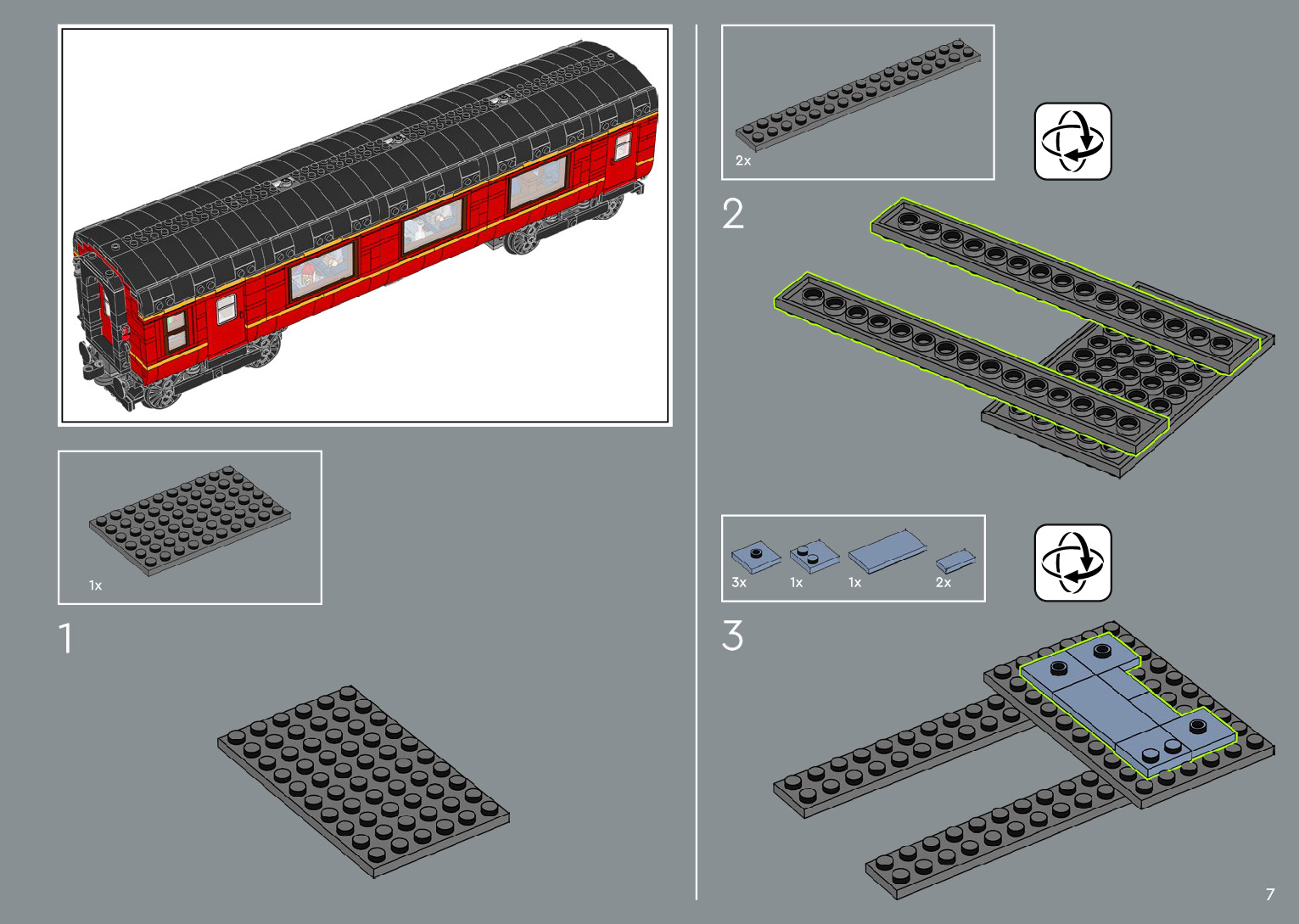 1x

1

2x

2

3x 1x 1x 2x

3

7