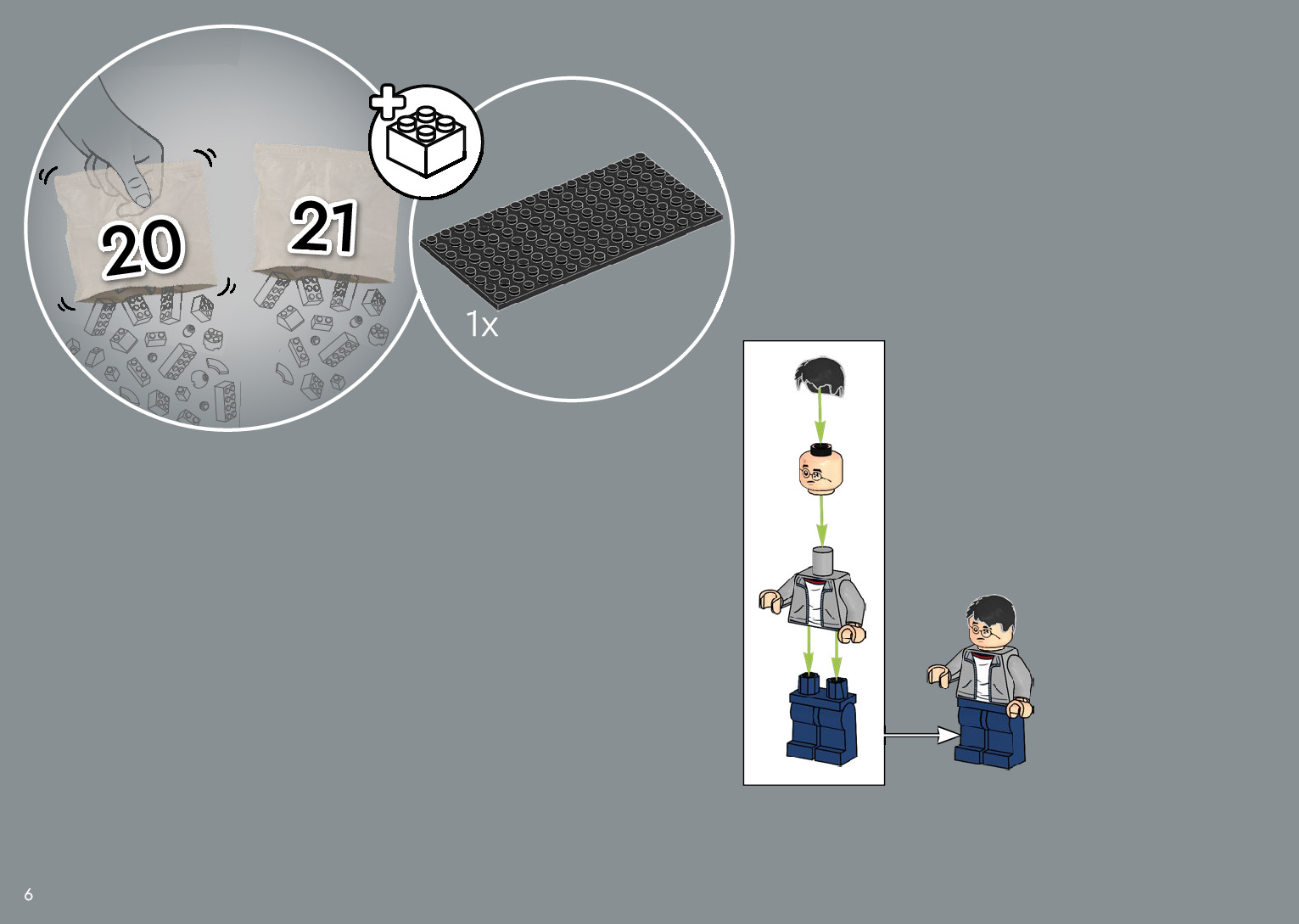 20
21
1x
6