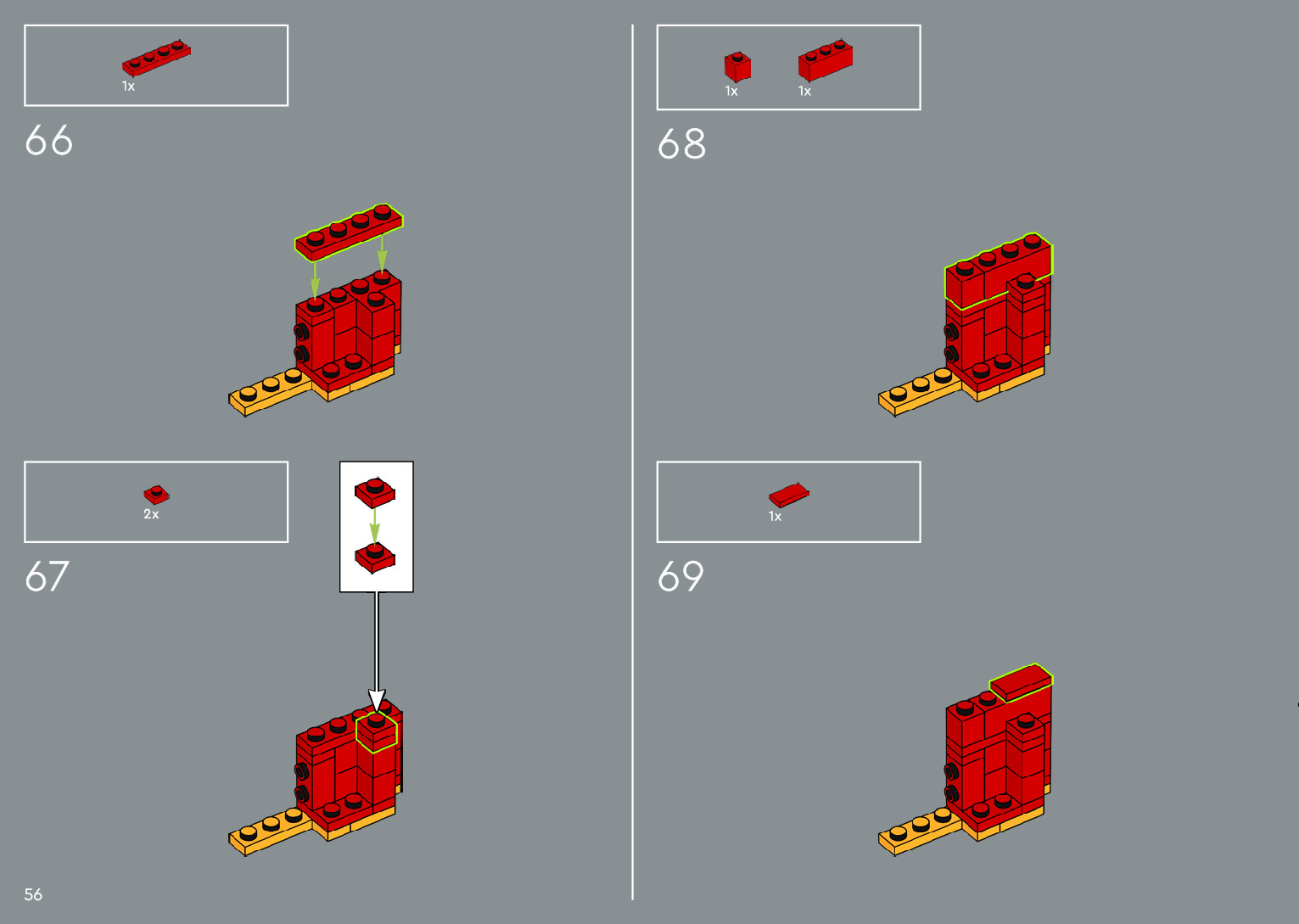 1x

66

2x

67

56

1x

1x

68

1x

69