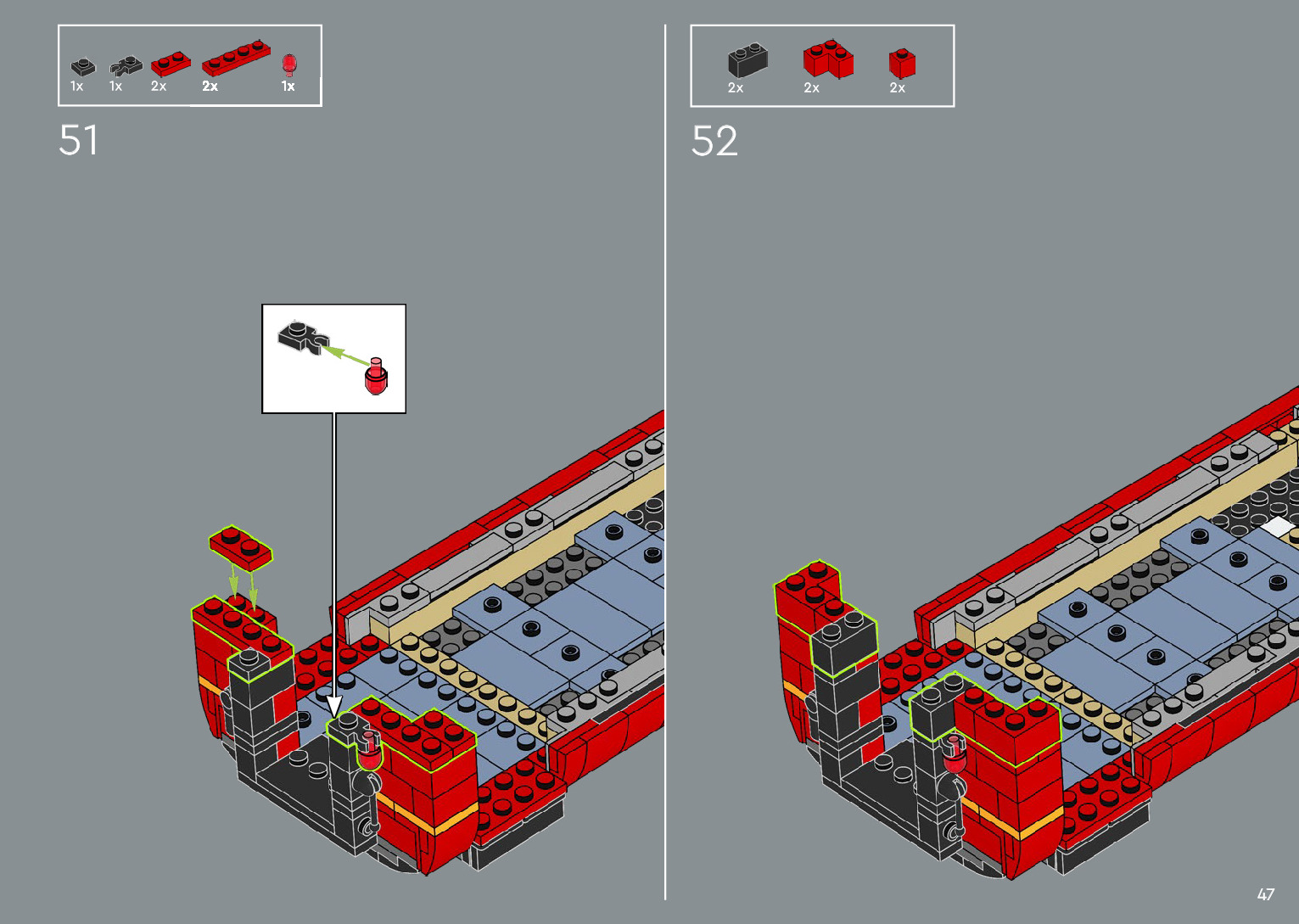 1x 1x 2x 2x 1x

51

2x 2x 2x

52

47