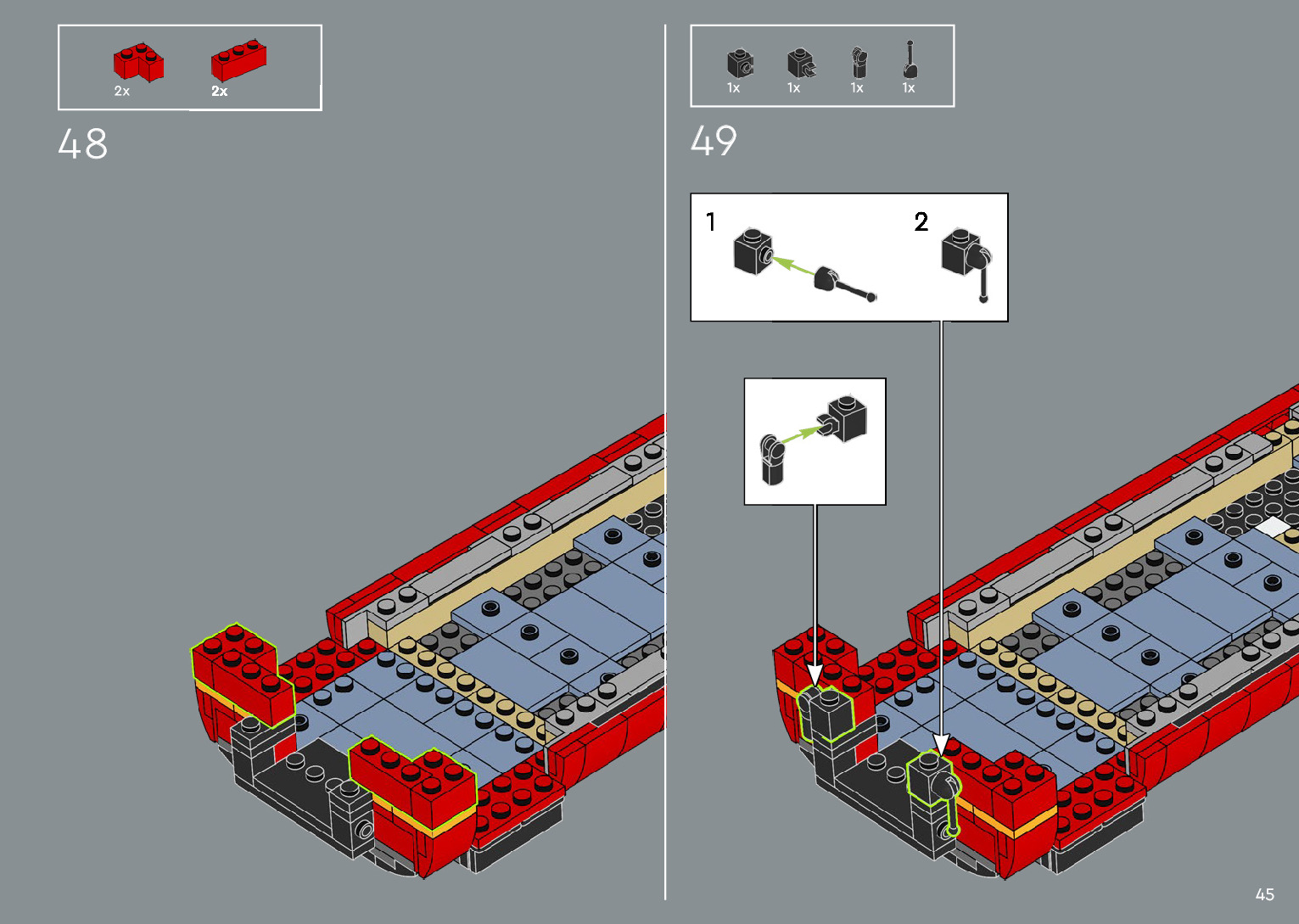 2x
2x

48

1x
1x
1x
1x

49

1

2

45