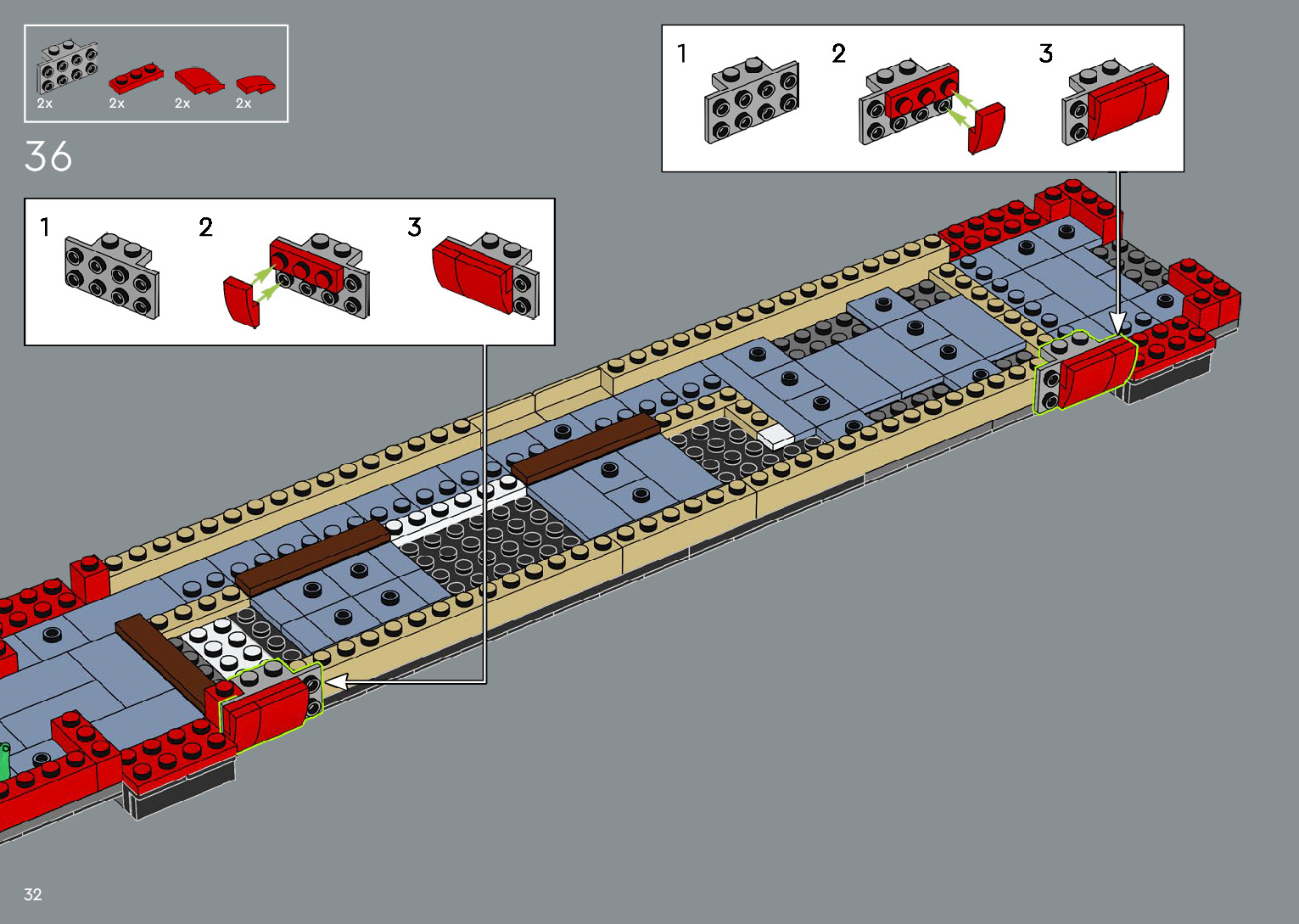 2x 2x 2x 2x

36

1 2 3

1 2 3

32