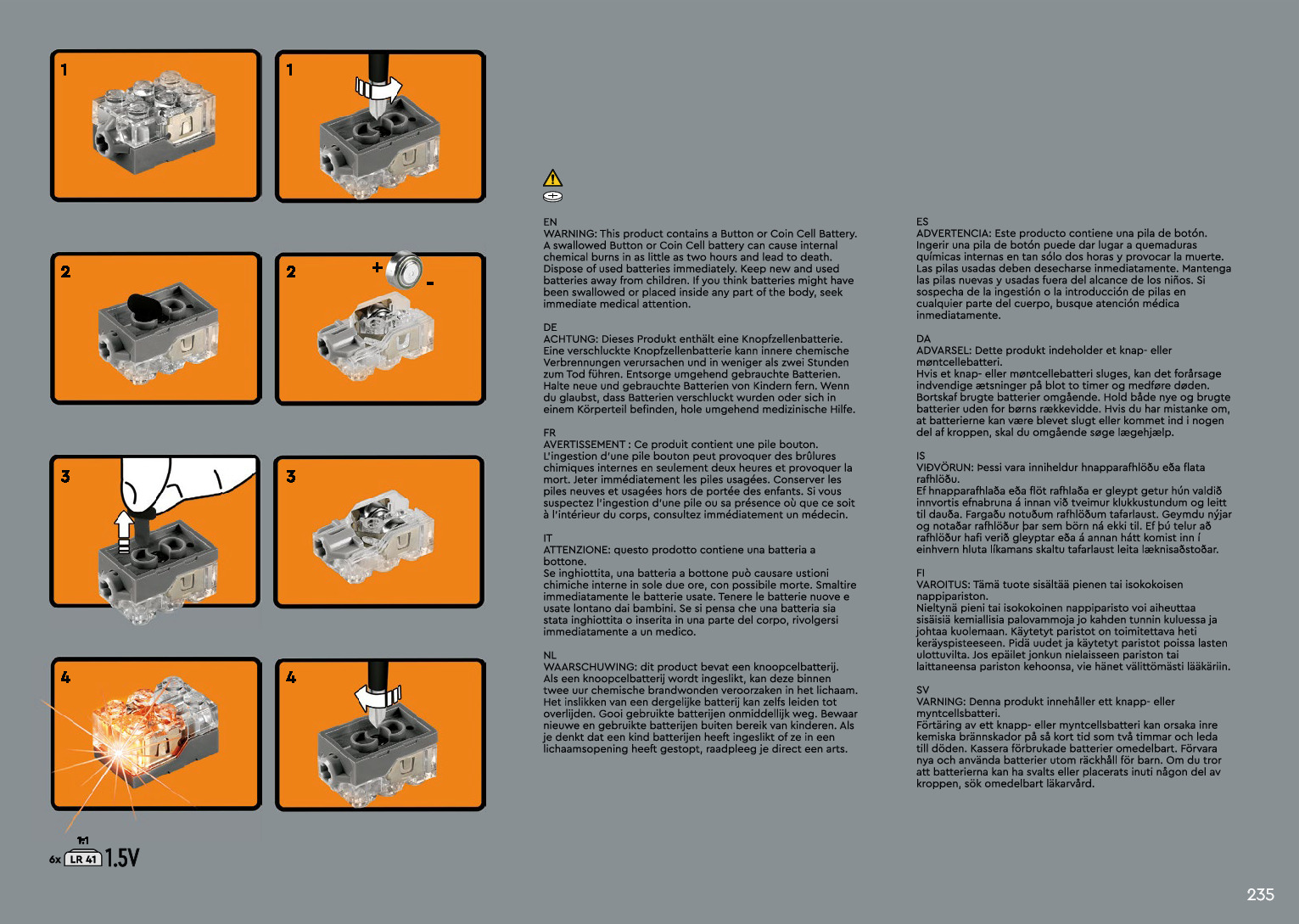 1

1

2

2

+

-

3

3

4

4

1:1

6x LR 41 1.5V

EN
WARNING: This product contains a Button or Coin Cell Battery. A swallowed Button or Coin Cell battery can cause internal chemical burns in as little as two hours and lead to death. Dispose of used batteries immediately. Keep new and used batteries away from children. If you think batteries might have been swallowed or placed inside any part of the body, seek immediate medical attention.

DE
ACHTUNG: Dieses Produkt enthält eine Knopfzellenbatterie. Eine verschluckte Knopfzellenbatterie kann innere chemische Verbrennungen verursachen und in weniger als zwei Stunden zum Tod führen. Entsorge umgehend gebrauchte Batterien. Halte neue und gebrauchte Batterien von Kindern fern. Wenn du glaubst, dass Batterien verschluckt wurden oder sich in einem Körperteil befinden, hole umgehend medizinische Hilfe.

FR
AVERTISSEMENT : Ce produit contient une pile bouton. L'ingestion d'une pile bouton peut provoquer des brûlures chimiques internes en seulement deux heures et provoquer la mort. Jeter immédiatement les piles usagées. Conserver les piles neuves et usagées hors de portée des enfants. Si vous suspectez l'ingestion d'une pile ou sa présence où que ce soit à l'intérieur du corps, consultez immédiatement un médecin.

IT
ATTENZIONE: questo prodotto contiene una batteria a bottone.
Se inghiottita, una batteria a bottone può causare ustioni chimiche interne in sole due ore, con possibile morte. Smaltire immediatamente le batterie usate. Tenere le batterie nuove e usate lontano dai bambini. Se si pensa che una batteria sia stata inghiottita o inserita in una parte del corpo, rivolgersi immediatamente a un medico.

NL
WAARSCHUWING: dit product bevat een knoopcelbatterij. Als een knoopcelbatterij wordt ingeslikt, kan deze binnen twee uur chemische brandwonden veroorzaken in het lichaam. Het inslikken van een dergelijke batterij kan zelfs leiden tot overlijden. Gooi gebruikte batterijen onmiddellijk weg. Bewaar nieuwe en gebruikte batterijen buiten bereik van kinderen. Als je denkt dat een kind batterijen heeft ingeslikt of ze in een lichaamsopening heeft gestopt, raadpleeg je direct een arts.

ES
ADVERTENCIA: Este producto contiene una pila de botón. Ingerir una pila de botón puede dar lugar a quemaduras químicas internas en tan sólo dos horas y provocar la muerte. Las pilas usadas deben desecharse inmediatamente. Mantenga las pilas nuevas y usadas fuera del alcance de los niños. Si sospecha de la ingestión o la introducción de pilas en cualquier parte del cuerpo, busque atención médica inmediatamente.

DA
ADVARSEL: Dette produkt indeholder et knap- eller møntcellebatteri.
Hvis et knap- eller møntcellebatteri sluges, kan det forårsage indvendige ætsninger på blot to timer og medføre døden. Bortskaf brugte batterier omgående. Hold både nye og brugte batterier uden for børns rækkevidde. Hvis du har mistanke om, at batterierne kan være blevet slugt eller kommet ind i nogen del af kroppen, skal du omgående søge lægehjælp.

IS
VIÐVÖRUN: Þessi vara inniheldur hnapparafhlöðu eða flata rafhlöðu.
Ef hnapparafhlaða eða flöt rafhlaða er gleypt getur hún valdið innvortis efnabruna á innan við tveimur klukkustundum og leitt til dauða. Fargaðu notuðum rafhlöðum tafarlaust. Geymdu nýjar og notaðar rafhlöður þar sem börn ná ekki til. Ef þú telur að rafhlöður hafi verið gleyptar eða á annan hátt komist inn í einhvern hluta líkamans skaltu tafarlaust leita læknisaðstoðar.

FI
VAROITUS: Tämä tuote sisältää pienen tai isokokoisen nappipariston.
Nieltynä pieni tai isokokoinen nappiparisto voi aiheuttaa sisäisiä kemiallisia palovammoja jo kahden tunnin kuluessa ja johtaa kuolemaan. Käytetyt paristot on toimitettava heti keräyspisteeseen. Pidä uudet ja käytetyt paristot poissa lasten ulottuvilta. Jos epäilet jonkun nielaisseen pariston tai laittaneensa pariston kehoonsa, vie hänet välittömästi lääkäriin.

SV
VARNING: Denna produkt innehåller ett knapp- eller myntcellsbatteri.
Förtäring av ett knapp- eller myntcellsbatteri kan orsaka inre kemiska brännskador på så kort tid som två timmar och leda till döden. Kassera förbrukade batterier omedelbart. Förvara nya och använda batterier utom räckhåll för barn. Om du tror att batterierna kan ha svalts eller placerats inuti någon del av kroppen, sök omedelbart läkarvård.

235