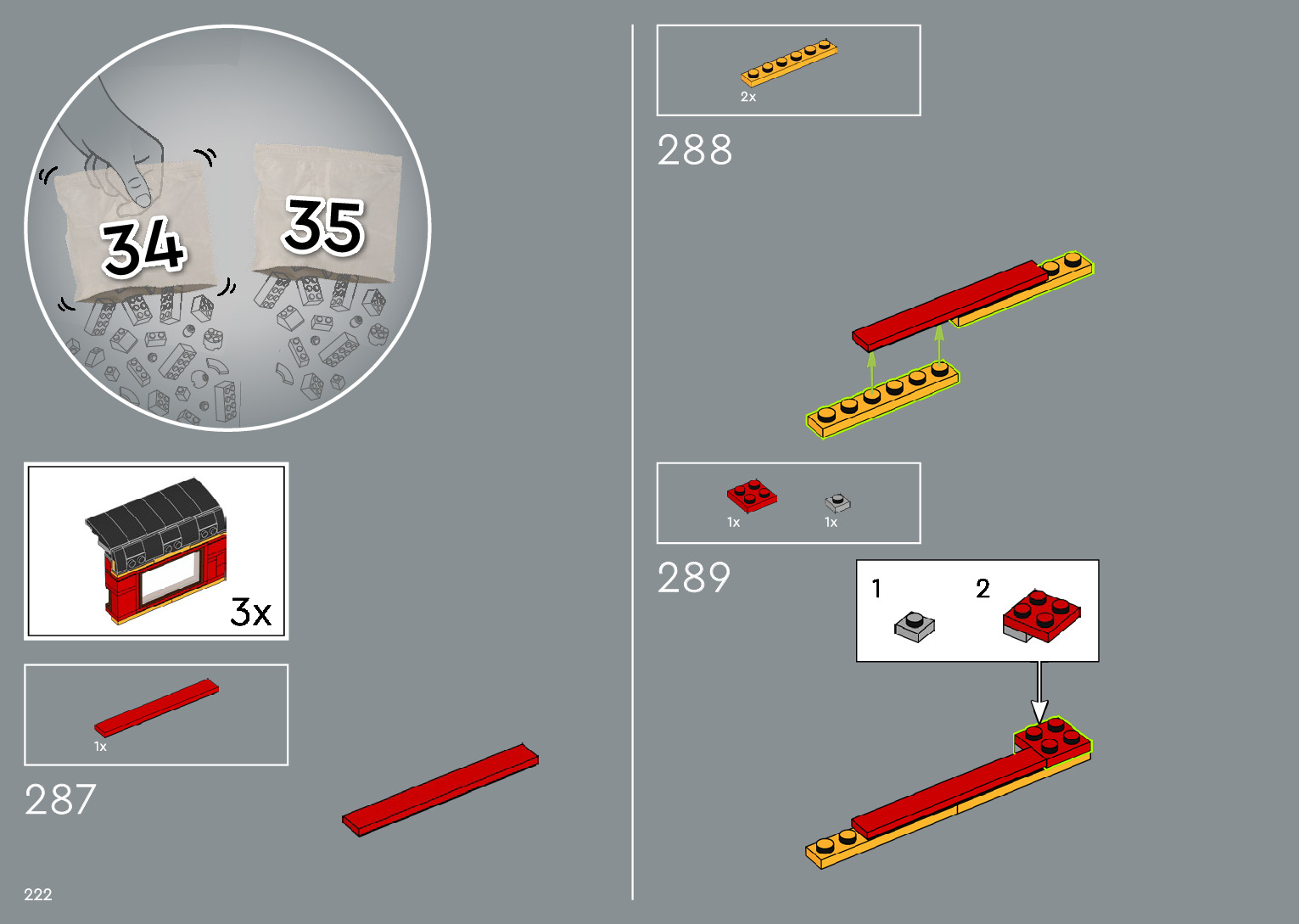 34

35

3x

1x

287

222

2x

288

1x

1x

289

1

2