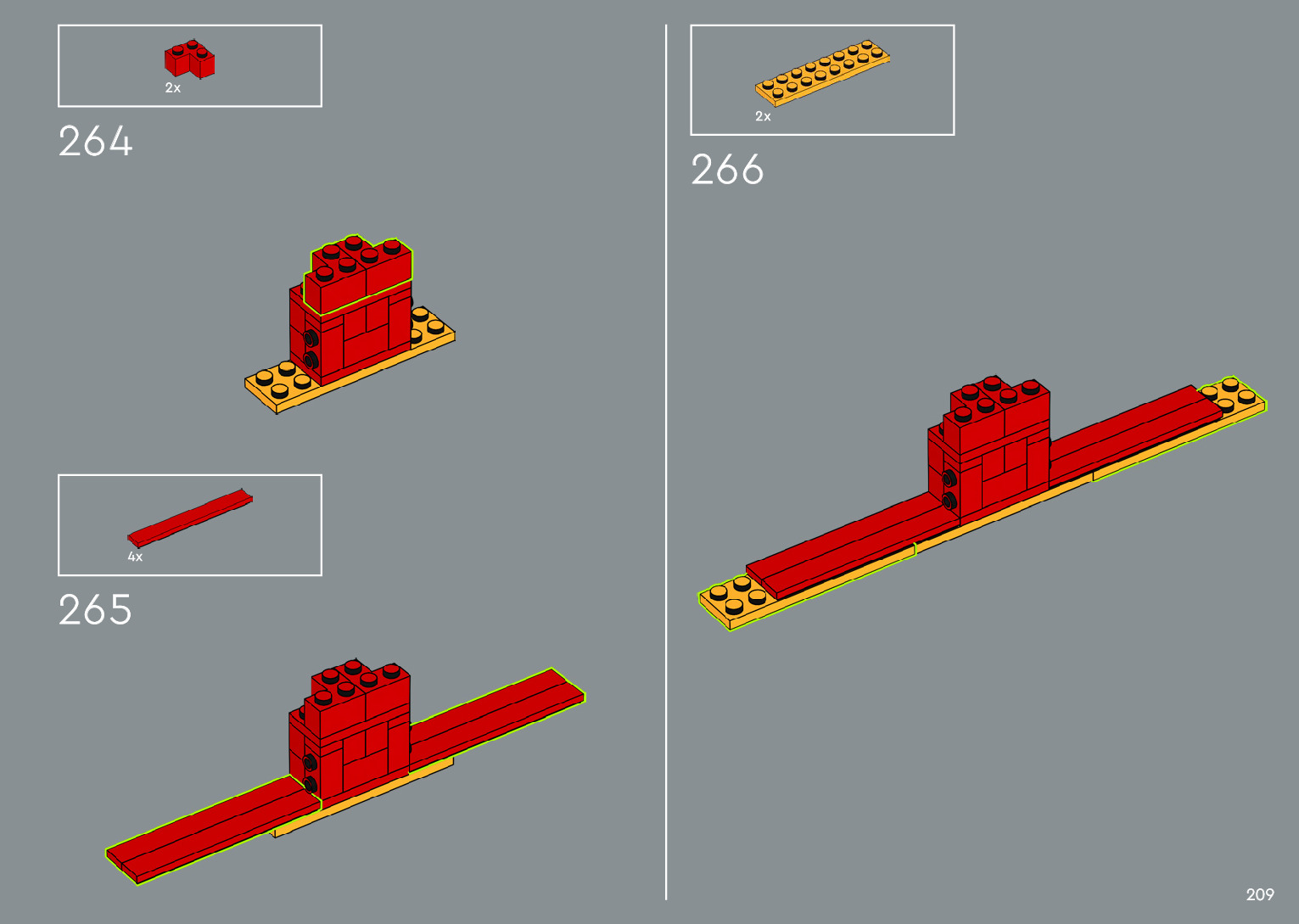 2x

264

4x

265

2x

266

209