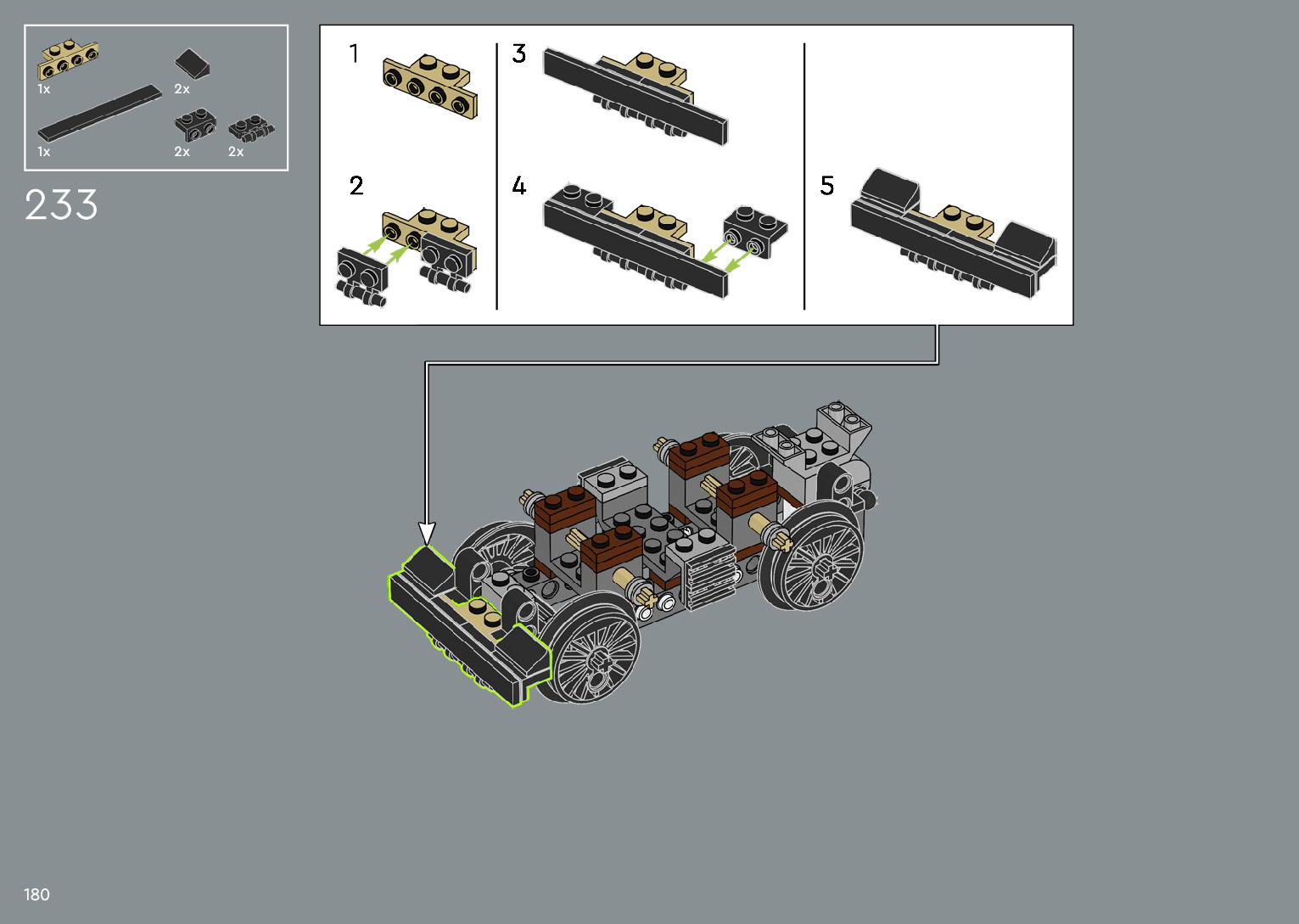 1x
2x
1x
2x
2x

233

1
2
3
4
5

180