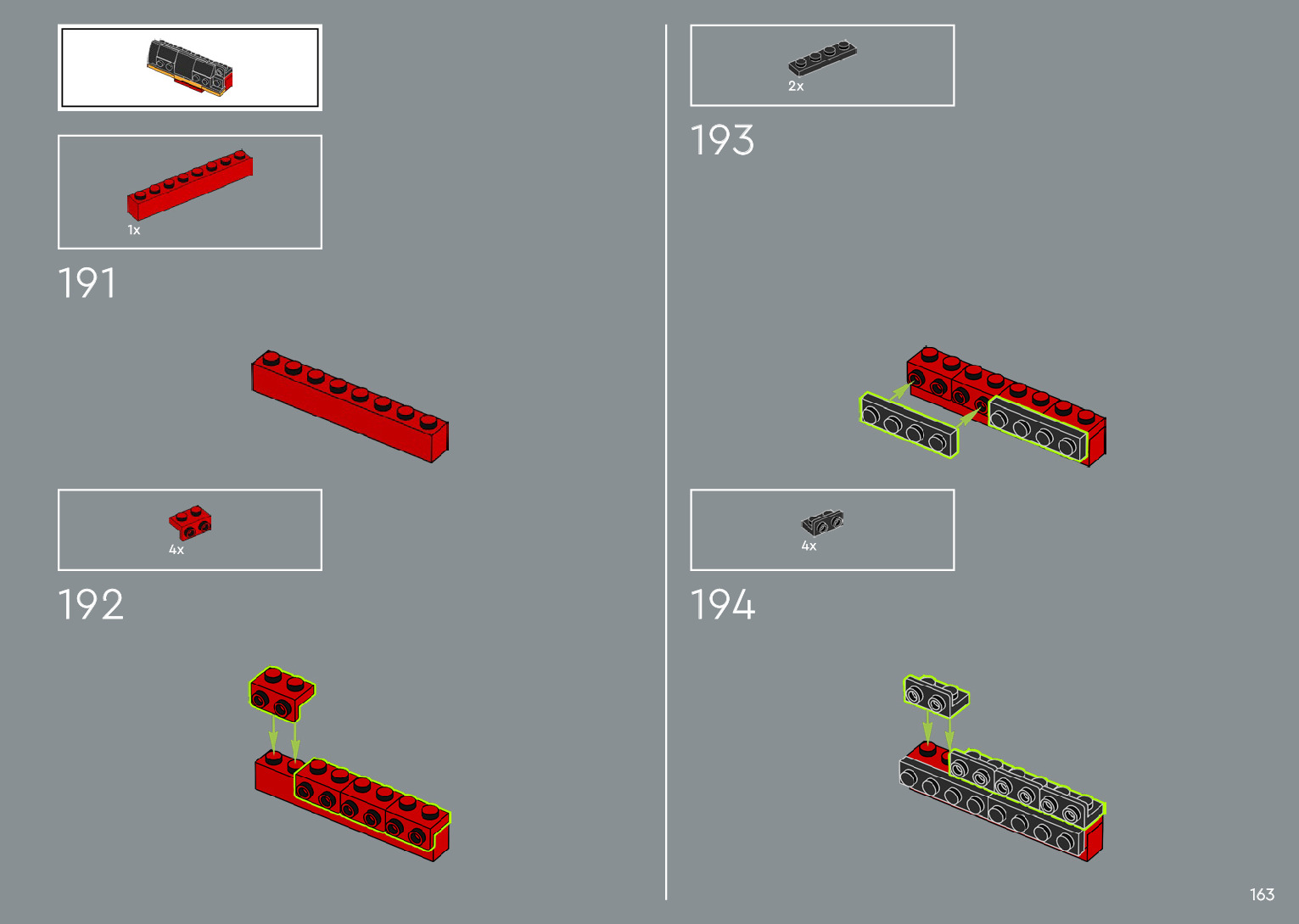 1x

191

4x

192

2x

193

4x

194

163