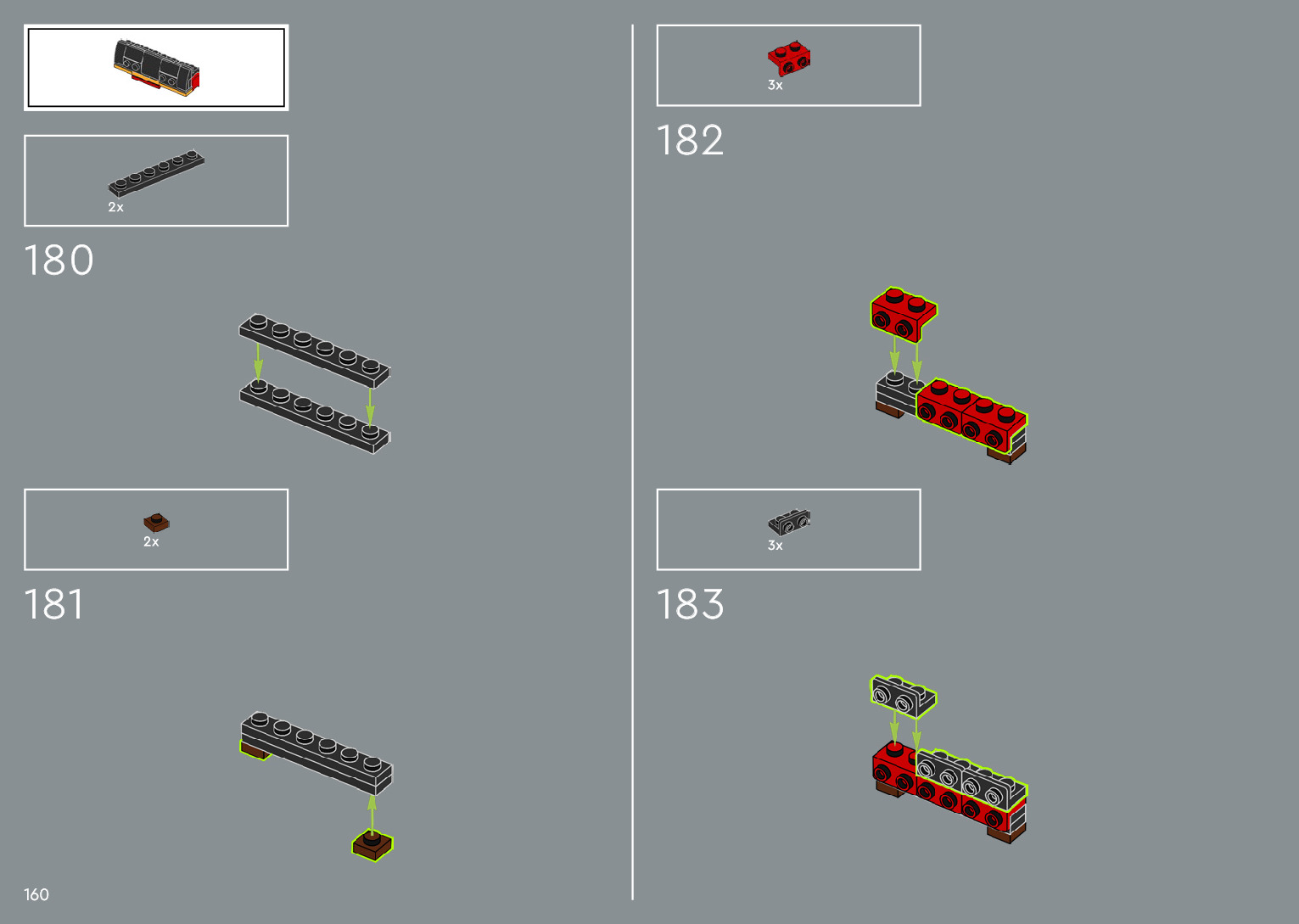 2x

180

2x

181

160

3x

182

3x

183