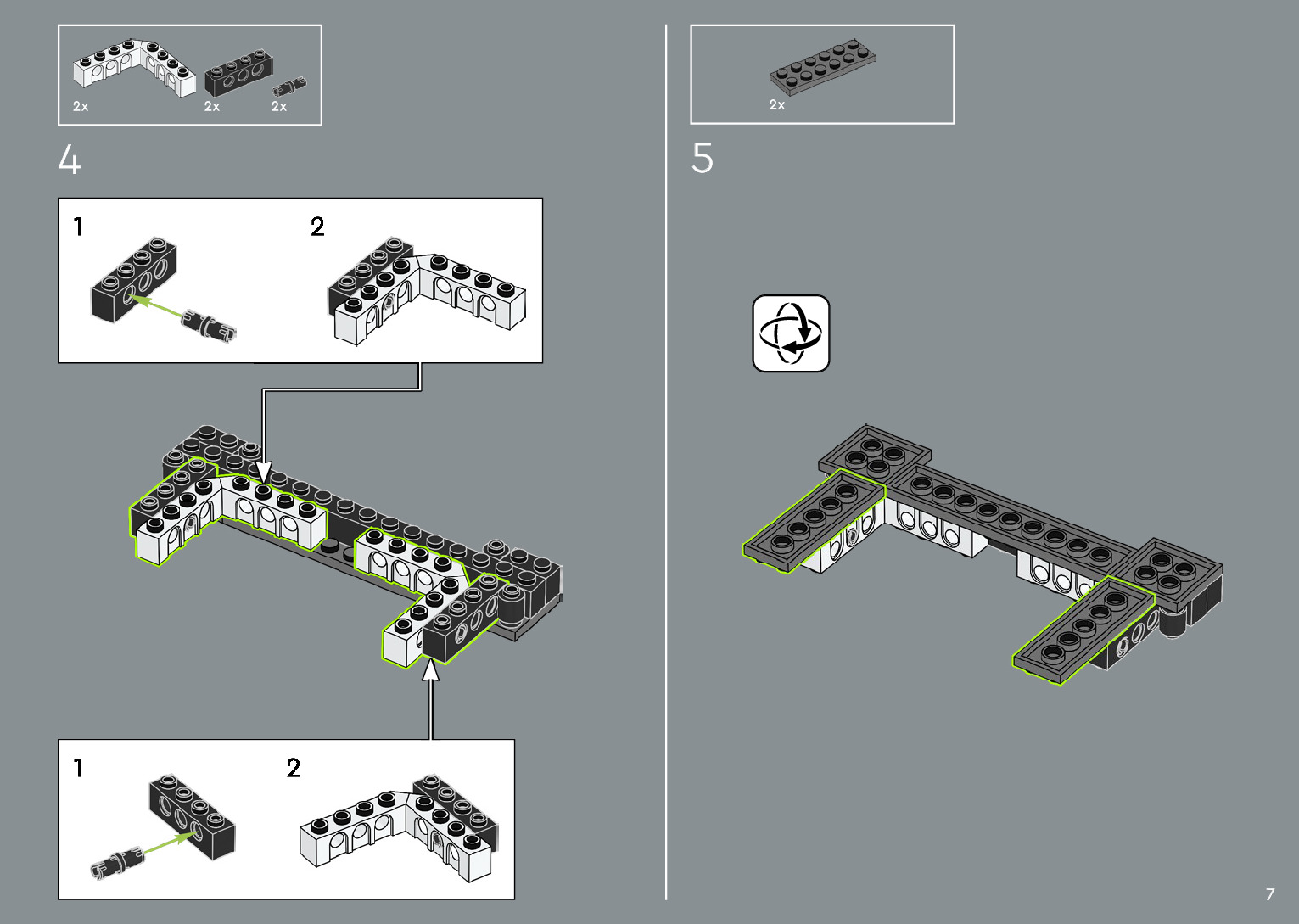 2x 2x 2x

4

1

2

1

2

2x

5

7