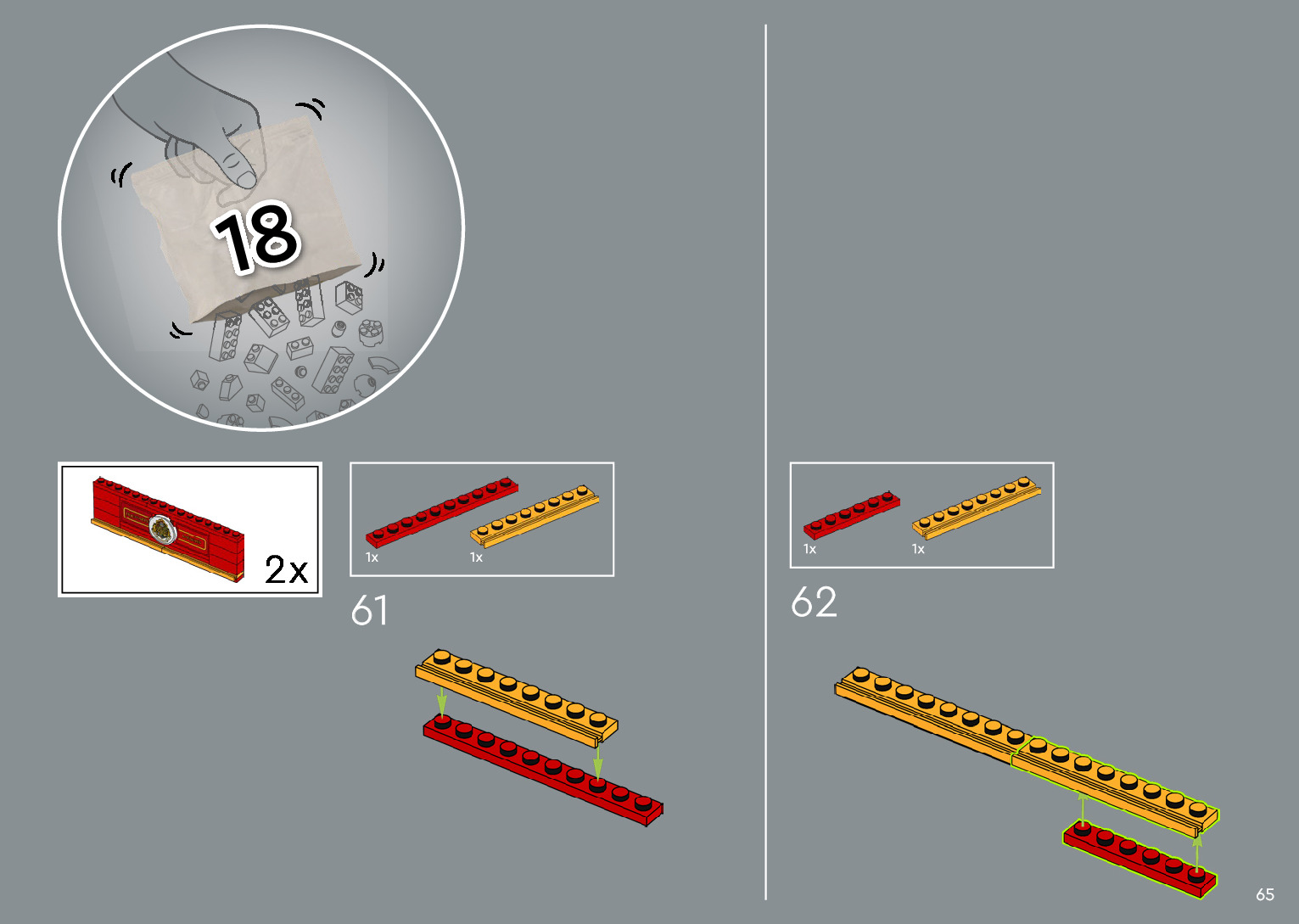 18

2x

1x 1x

61

1x 1x

62

65