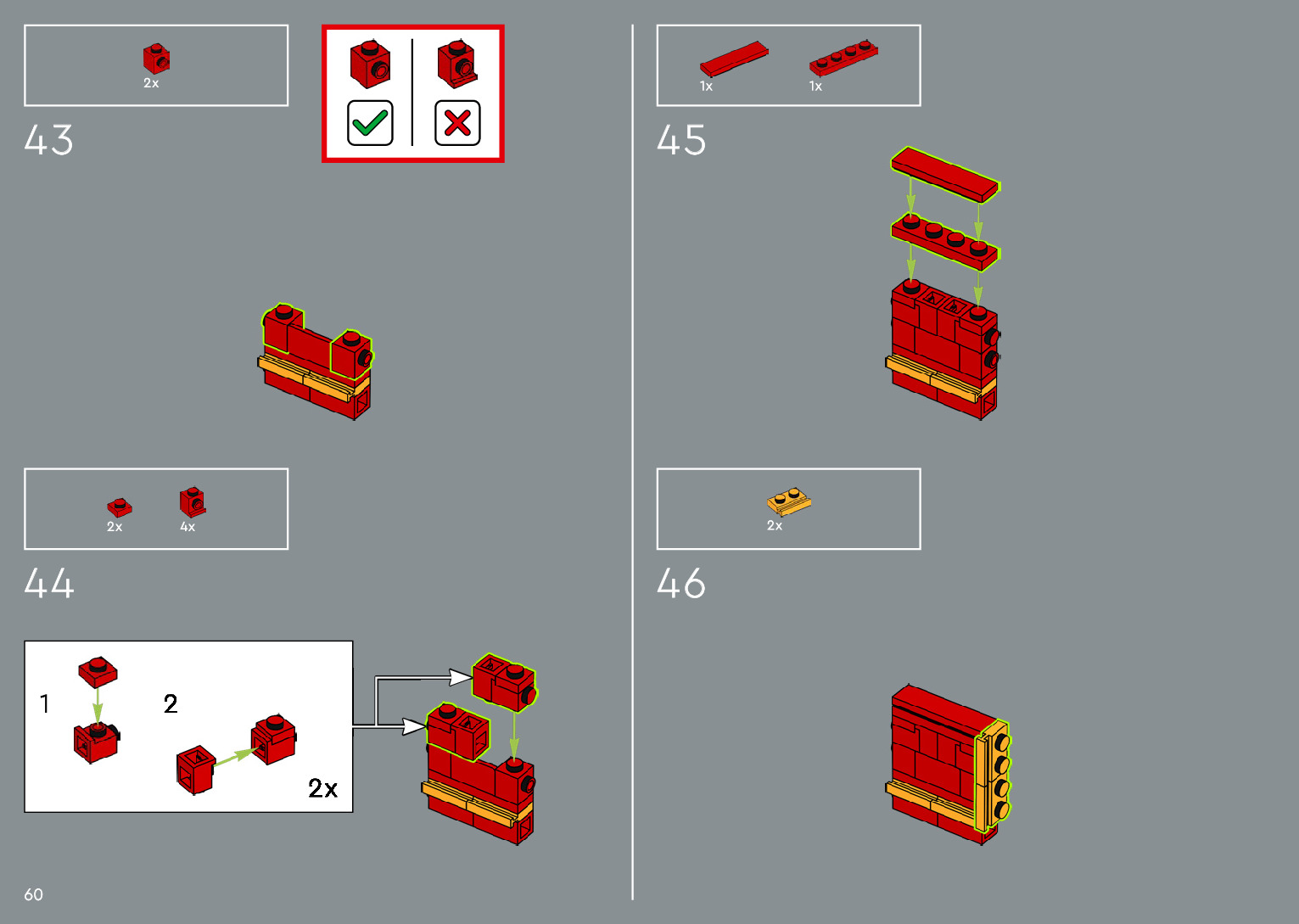 2x

43

2x 4x

44

1

2

2x

60

1x 1x

45

2x

46