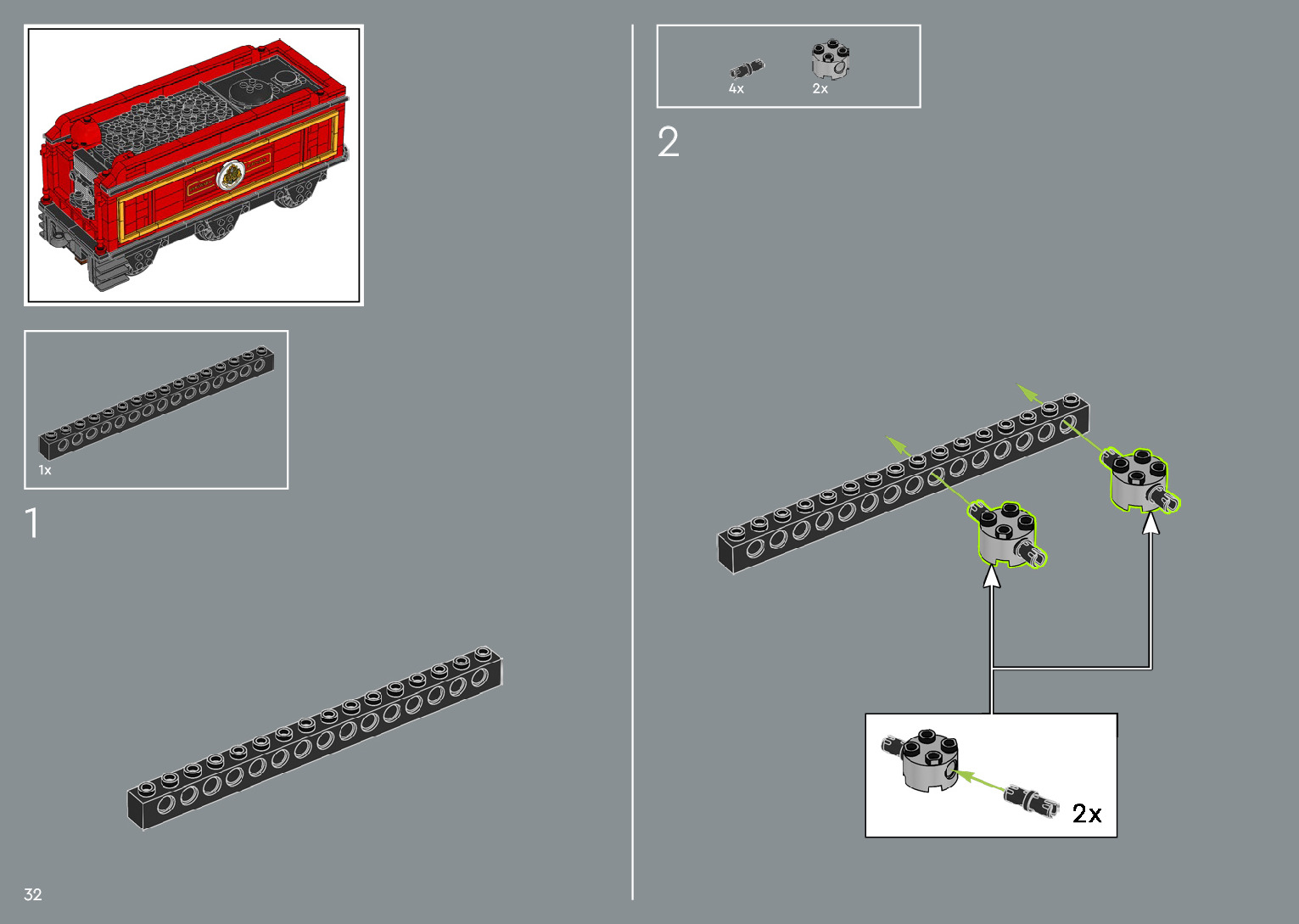 1x

1

32

4x

2x

2

2x