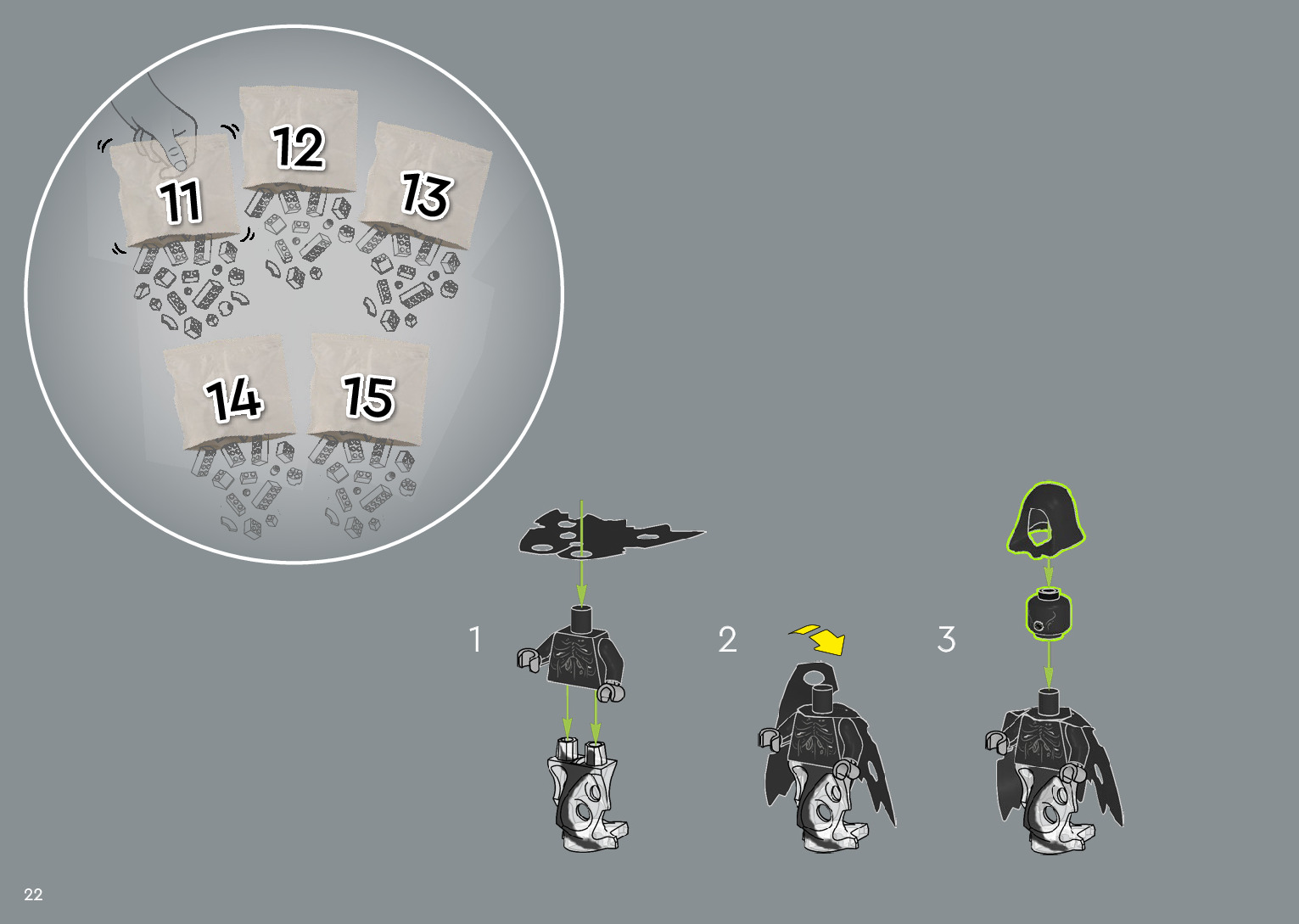 11
12
13
14
15

1
2
3

22