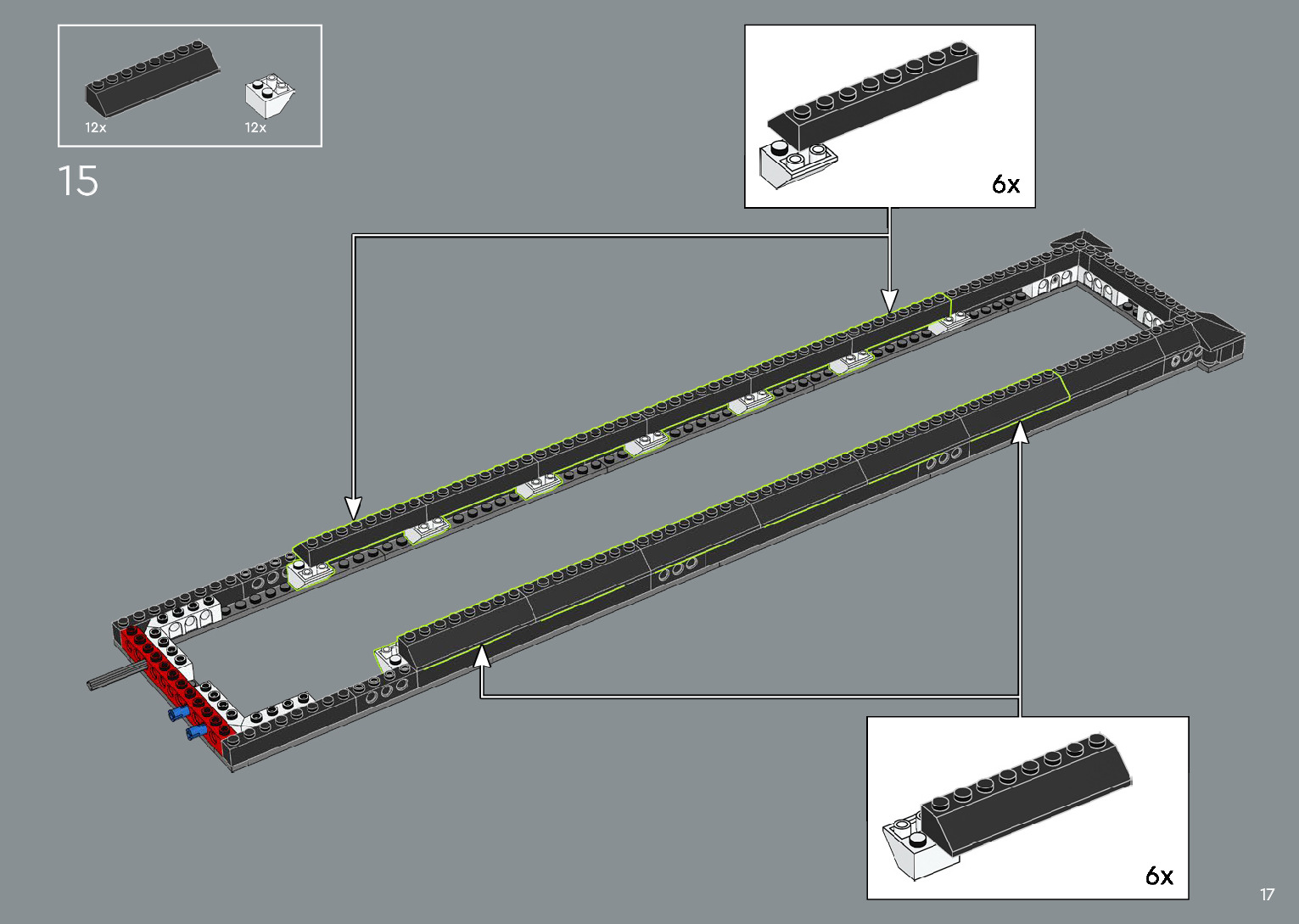 12x
12x

15

6x

6x

17