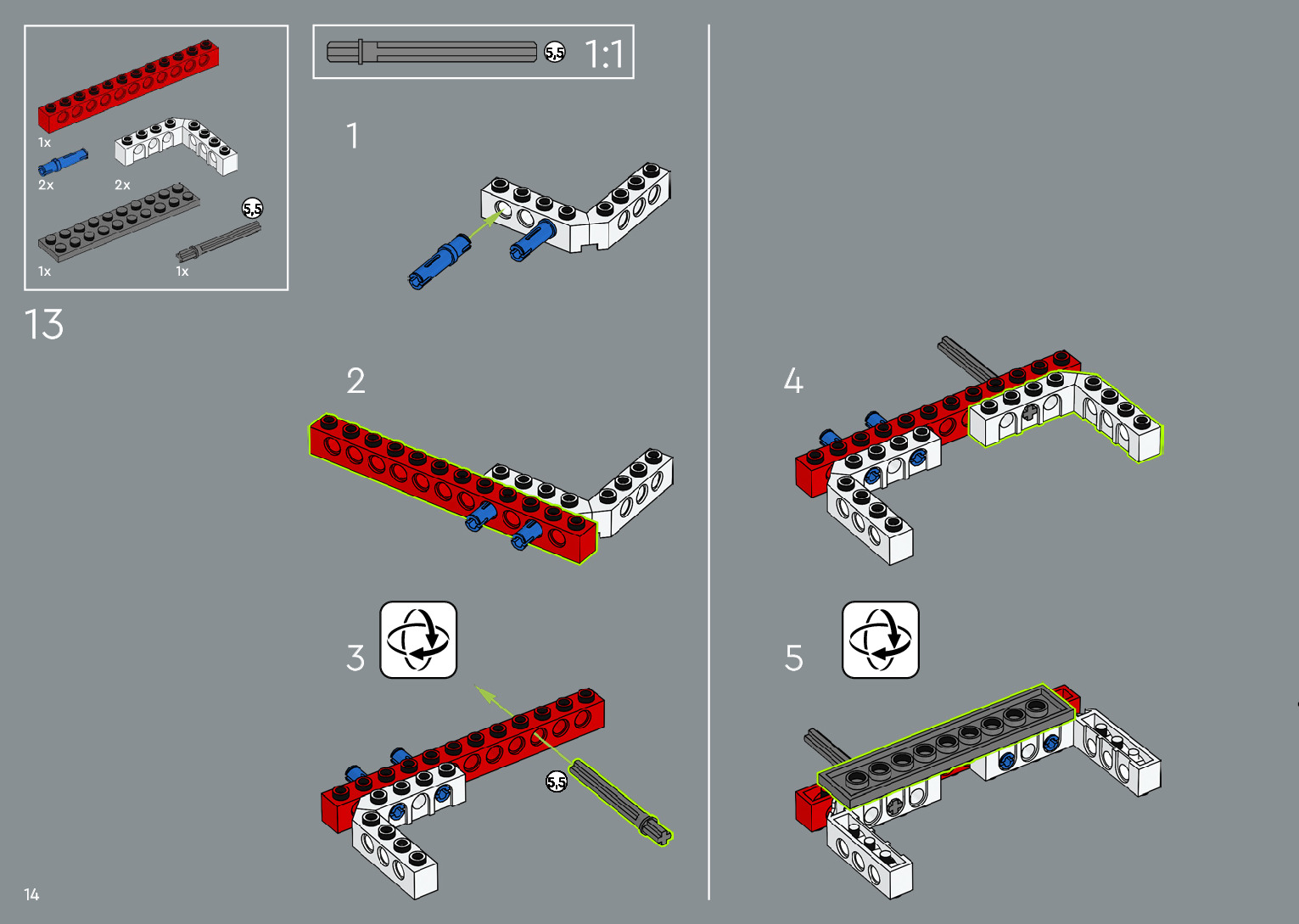 1x
2x
2x
5,5
1x
1x
13
5,5
1:1
1
2
3
5,5
4
5
14